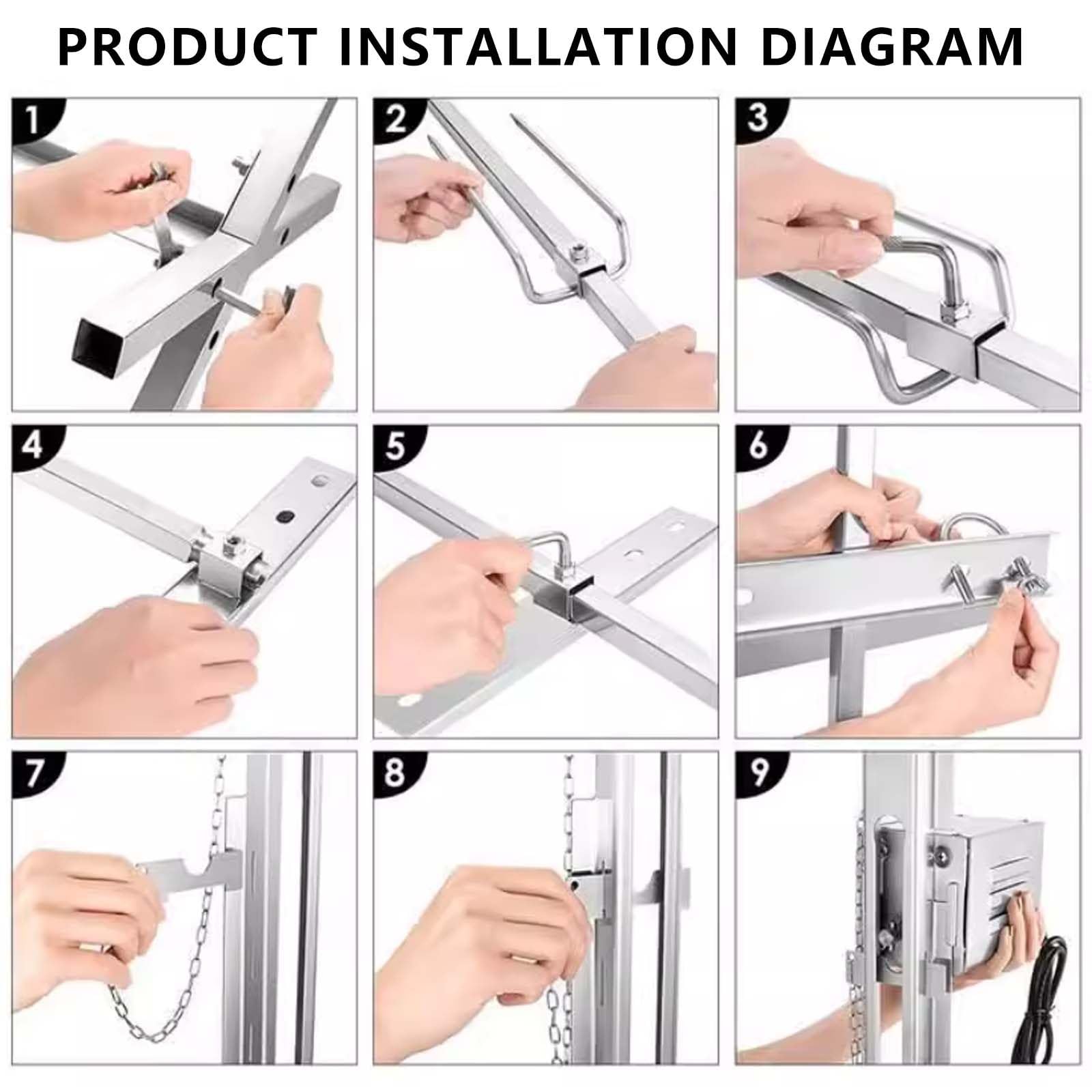 PRODUCT INSTALLATION DIAGRAM

1

2

3

4

5

6

7

8

9