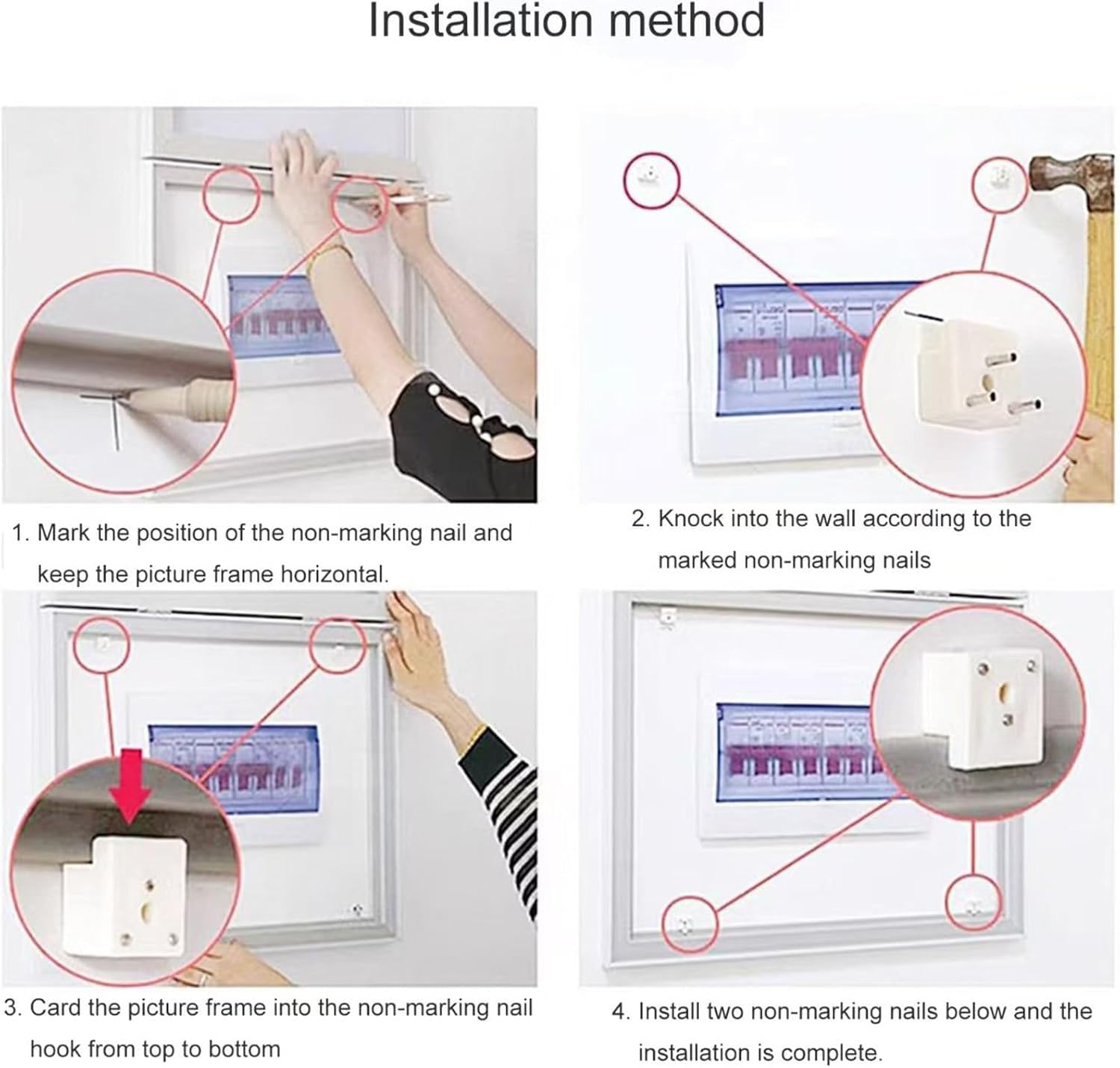 Installation method

1. Mark the position of the non-marking nail and keep the picture frame horizontal.

2. Knock into the wall according to the marked non-marking nails

3. Card the picture frame into the non-marking nail hook from top to bottom

4. Install two non-marking nails below and the installation is complete.