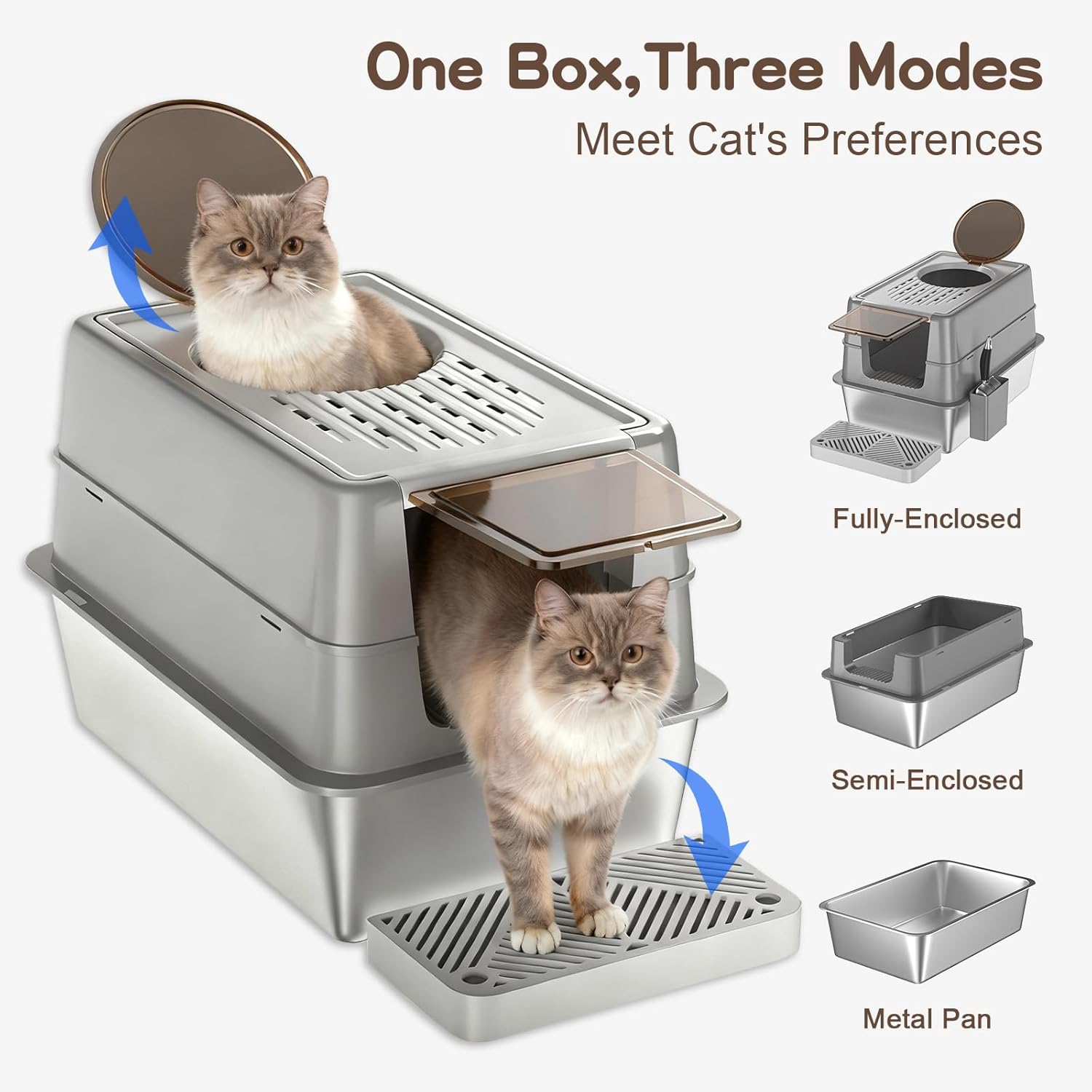 One Box,Three Modes
Meet Cat's Preferences

Fully-Enclosed

Semi-Enclosed

Metal Pan