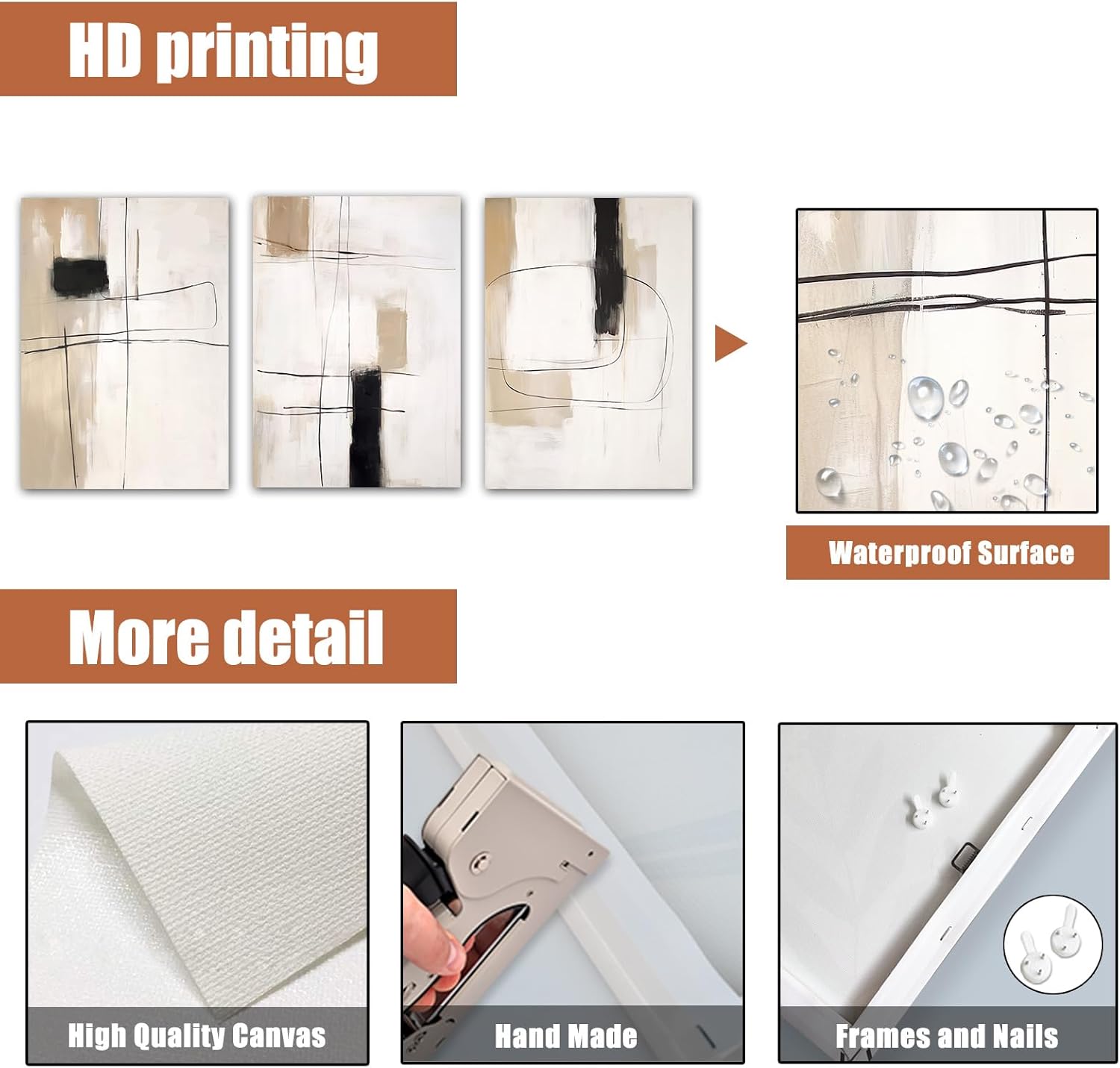 HD printing

Waterproof Surface

More detail

High Quality Canvas

Hand Made

Frames and Nails