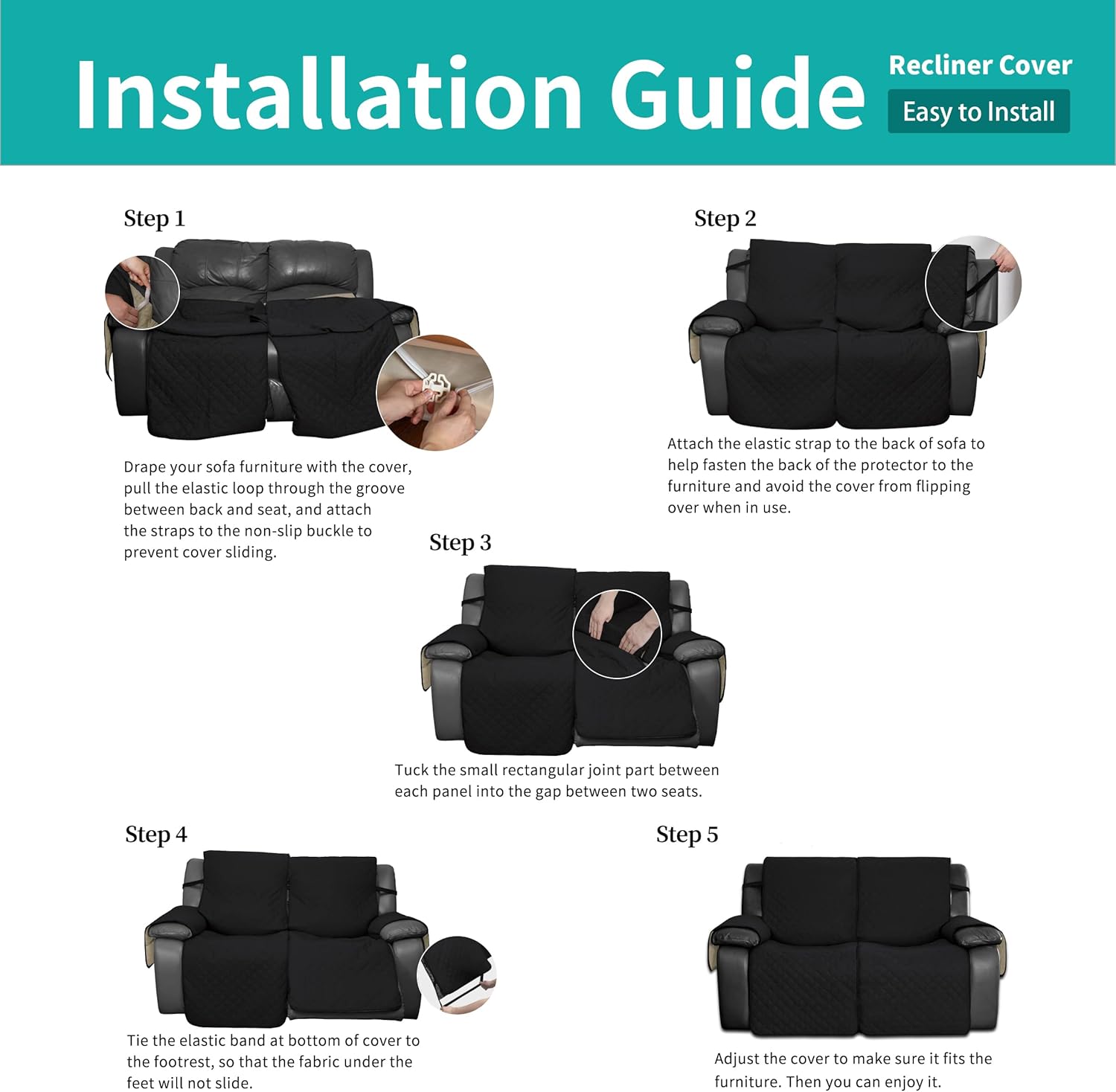 Installation Guide

Recliner Cover
Easy to Install

Step 1

Drape your sofa furniture with the cover, pull the elastic loop through the groove between back and seat, and attach the straps to the non-slip buckle to prevent cover sliding.

Step 2

Attach the elastic strap to the back of sofa to help fasten the back of the protector to the furniture and avoid the cover from flipping over when in use.

Step 3

Tuck the small rectangular joint part between each panel into the gap between two seats.

Step 4

Tie the elastic band at bottom of cover to the footrest, so that the fabric under the feet will not slide.

Step 5

Adjust the cover to make sure it fits the furniture. Then you can enjoy it.