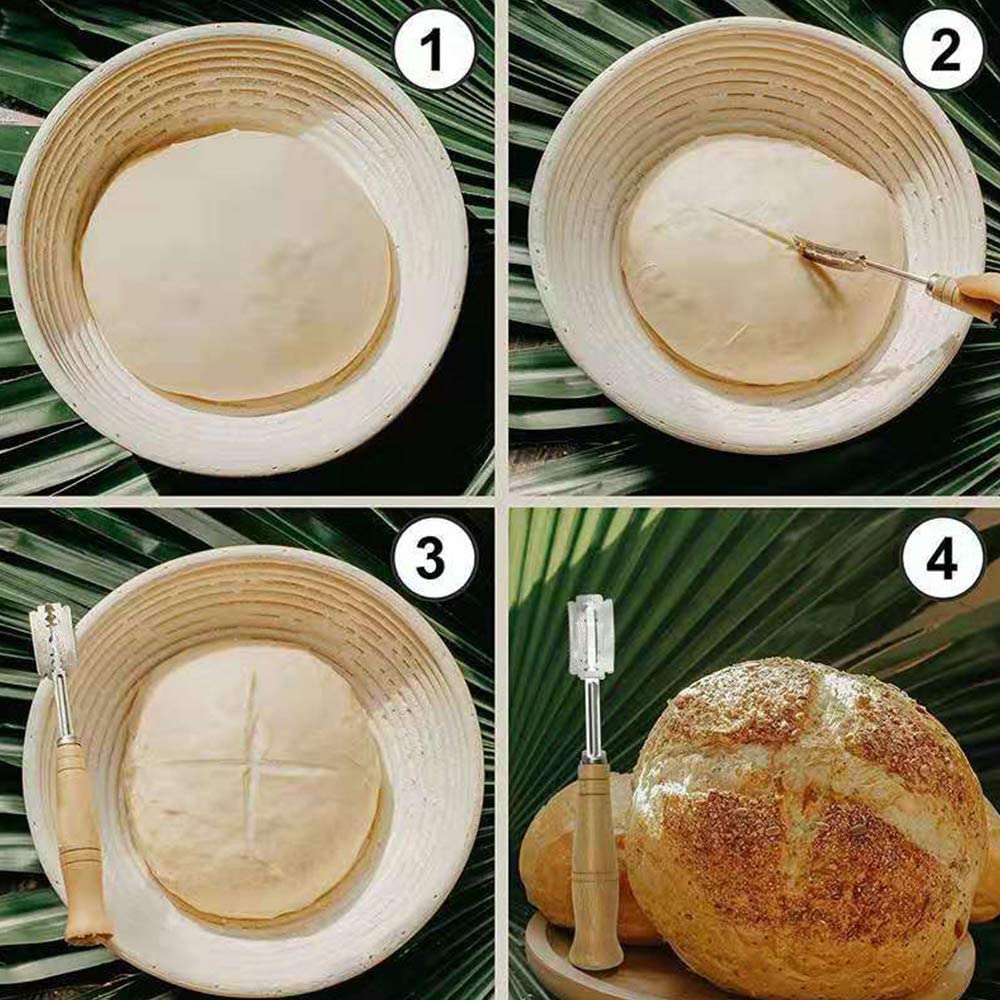 1

2

3

4