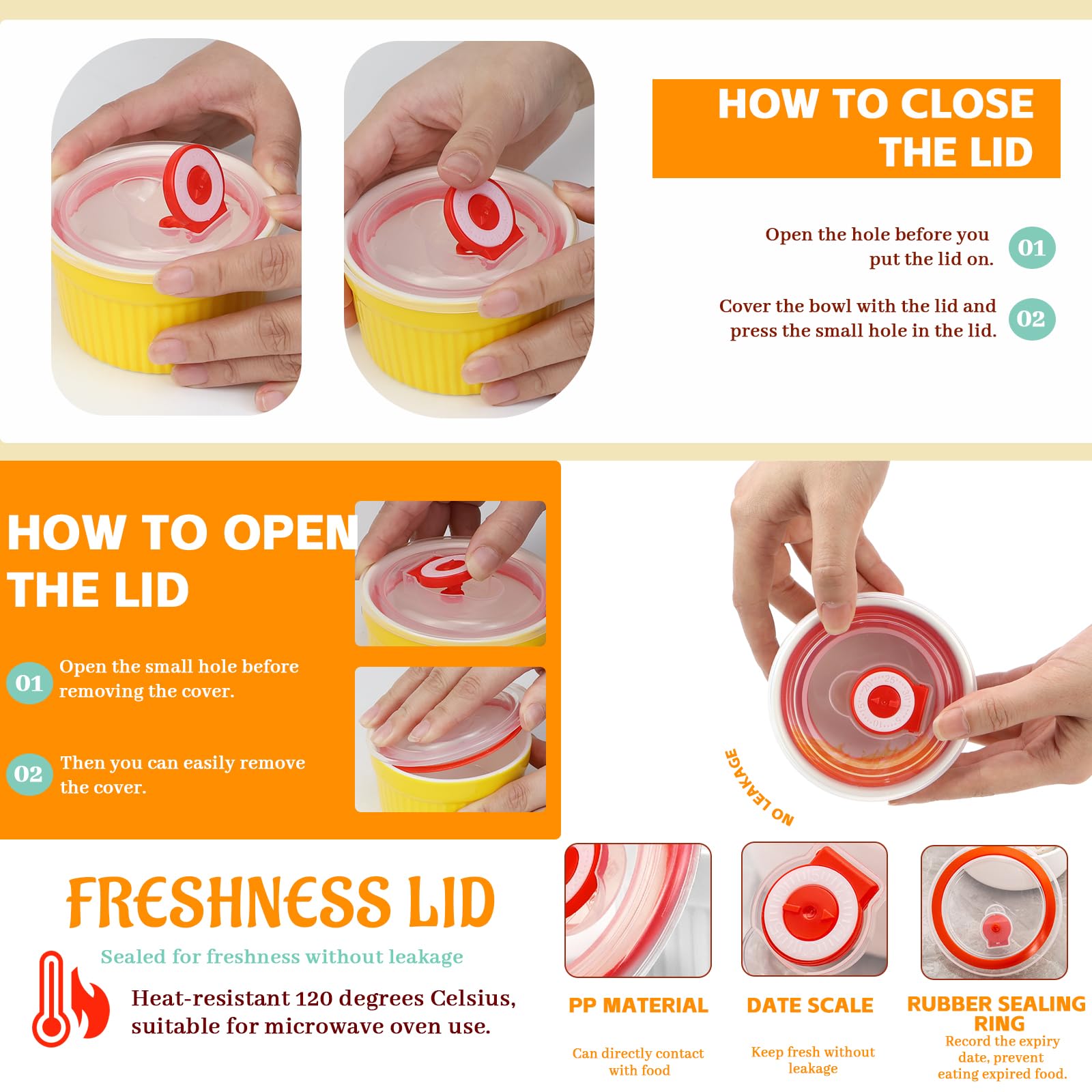 HOW TO CLOSE THE LID

Open the hole before you put the lid on. 01

Cover the bowl with the lid and press the small hole in the lid. 02

HOW TO OPEN THE LID

01 Open the small hole before removing the cover.

02 Then you can easily remove the cover.

NO LEAKAGE

FRESHNESS LID

Sealed for freshness without leakage

Heat-resistant 120 degrees Celsius, suitable for microwave oven use.

PP MATERIAL

Can directly contact with food

DATE SCALE

Keep fresh without leakage

RUBBER SEALING RING

Record the expiry date, prevent eating expired food.