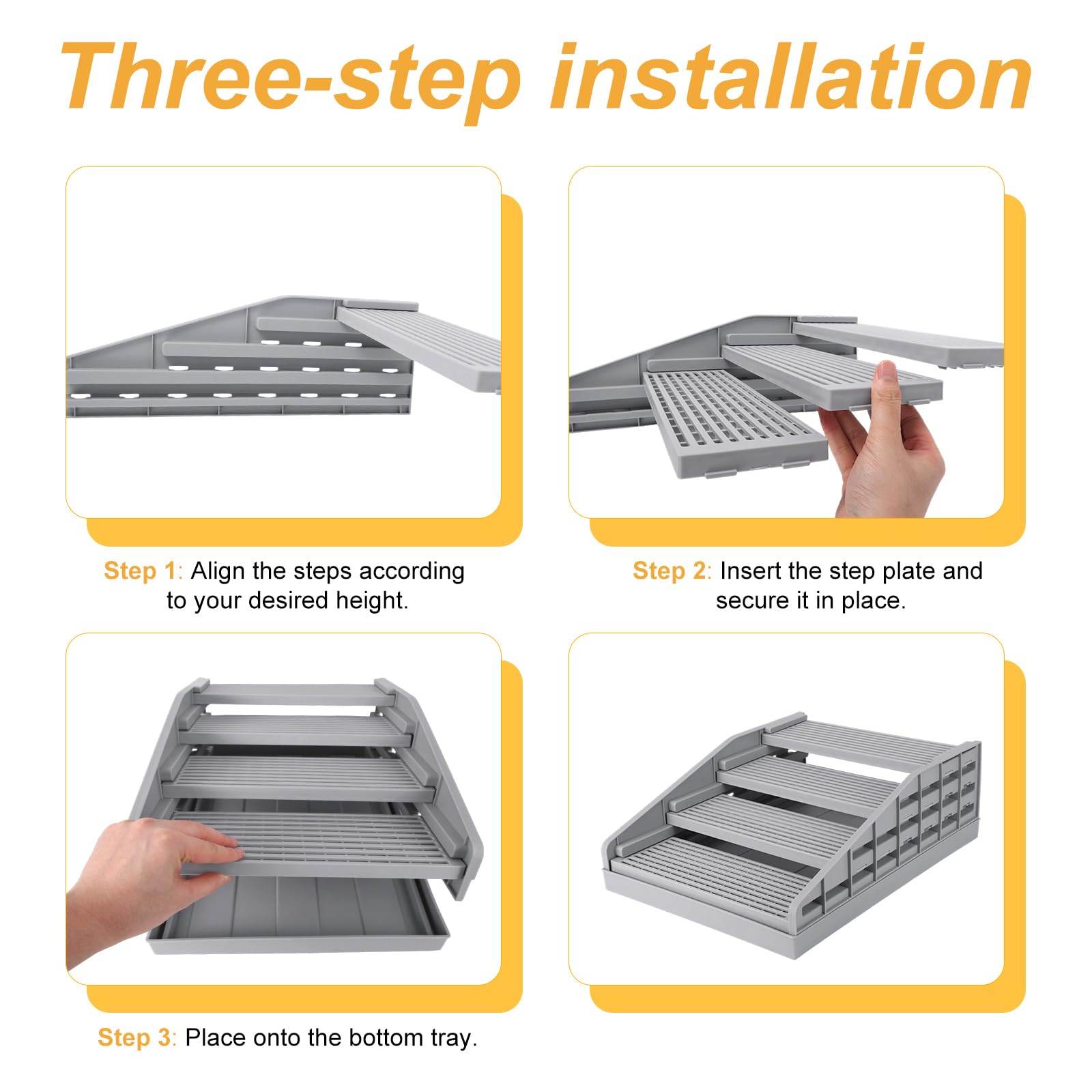 Three-step installation

Step 1: Align the steps according to your desired height.

Step 2: Insert the step plate and secure it in place.

Step 3: Place onto the bottom tray.