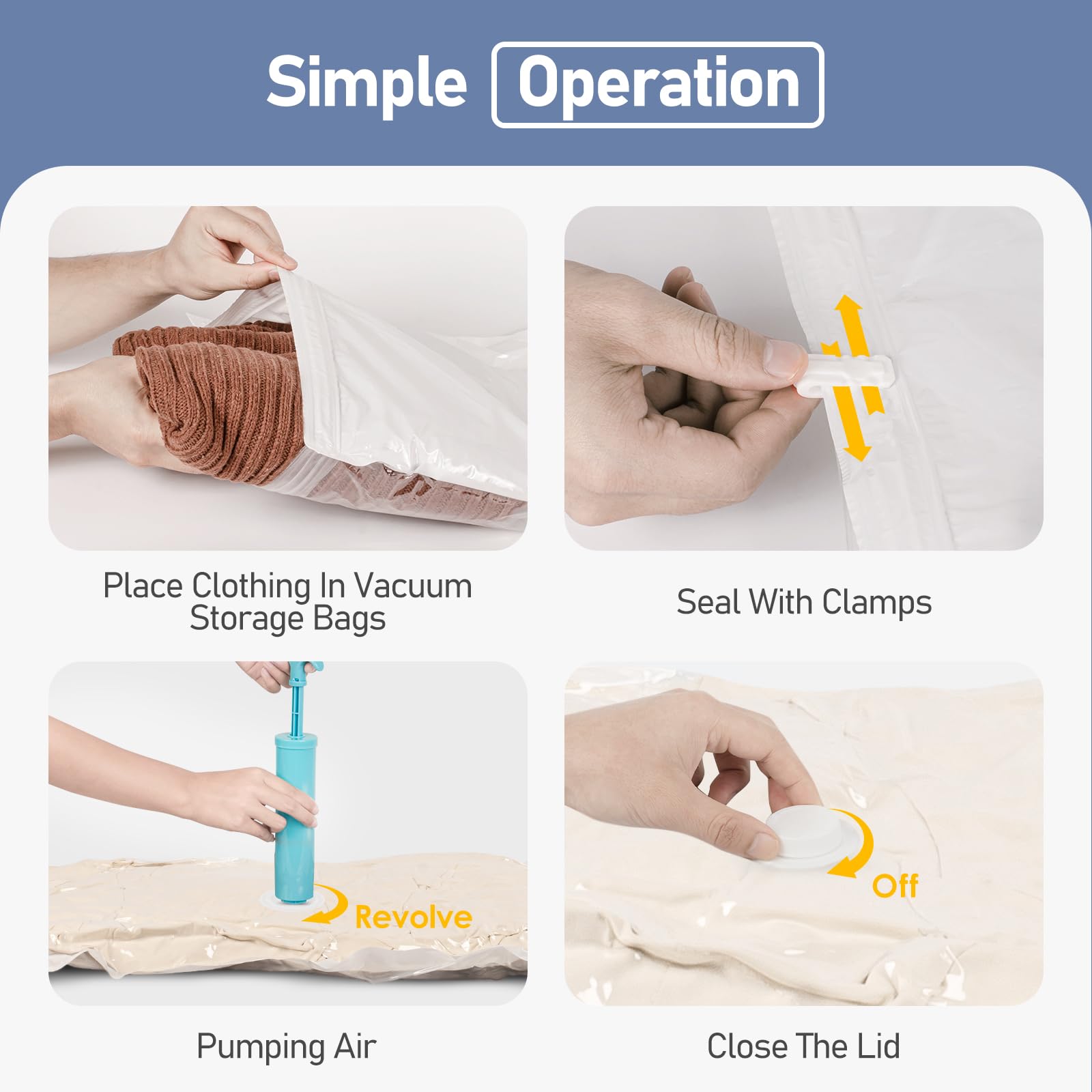 Simple Operation

Place Clothing In Vacuum Storage Bags

Seal With Clamps

Revolve

Pumping Air

Off

Close The Lid