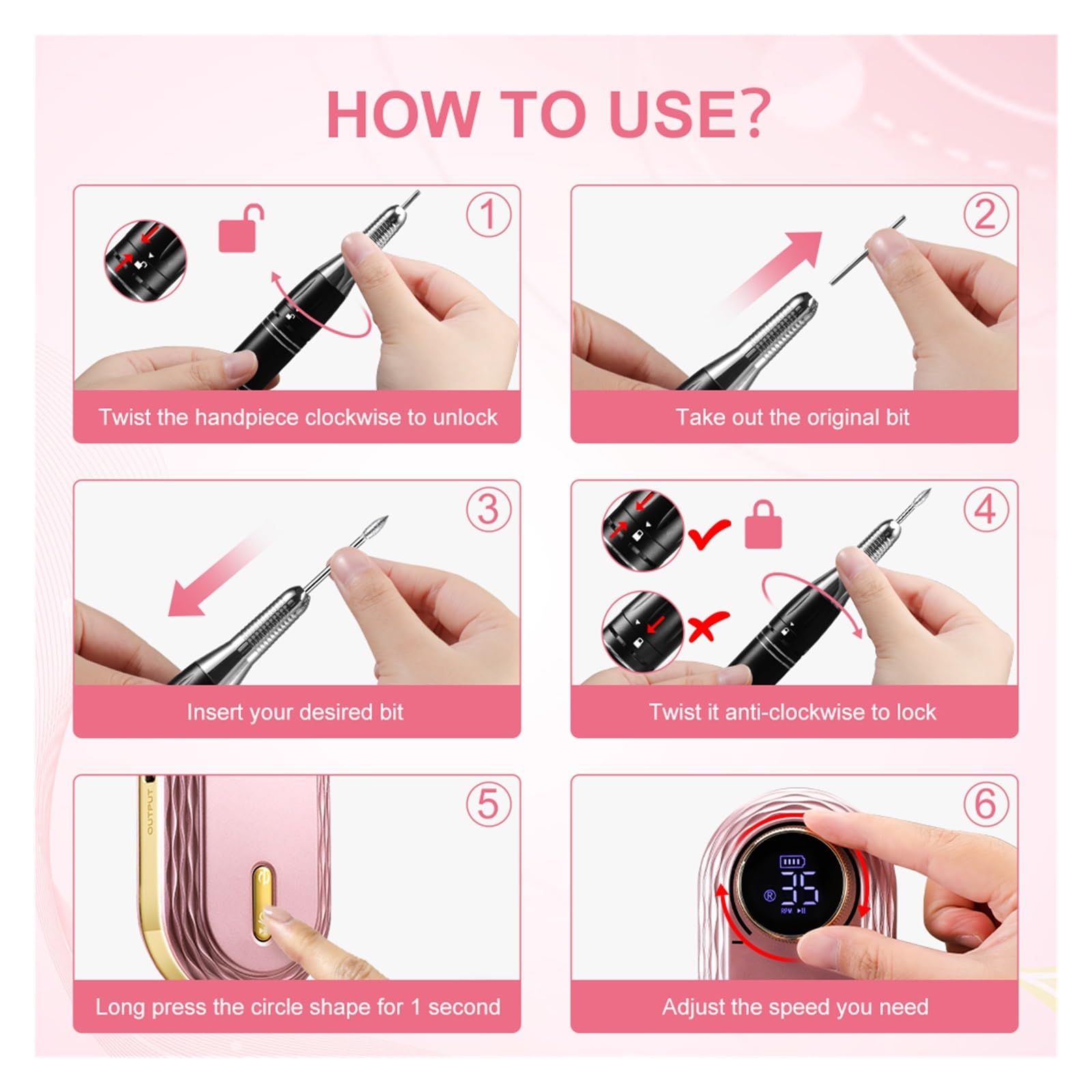 HOW TO USE?

1
Twist the handpiece clockwise to unlock

2
Take out the original bit

3
Insert your desired bit

4
Twist it anti-clockwise to lock

5
OUTPUT
Long press the circle shape for 1 second

6
35
RPM
Adjust the speed you need