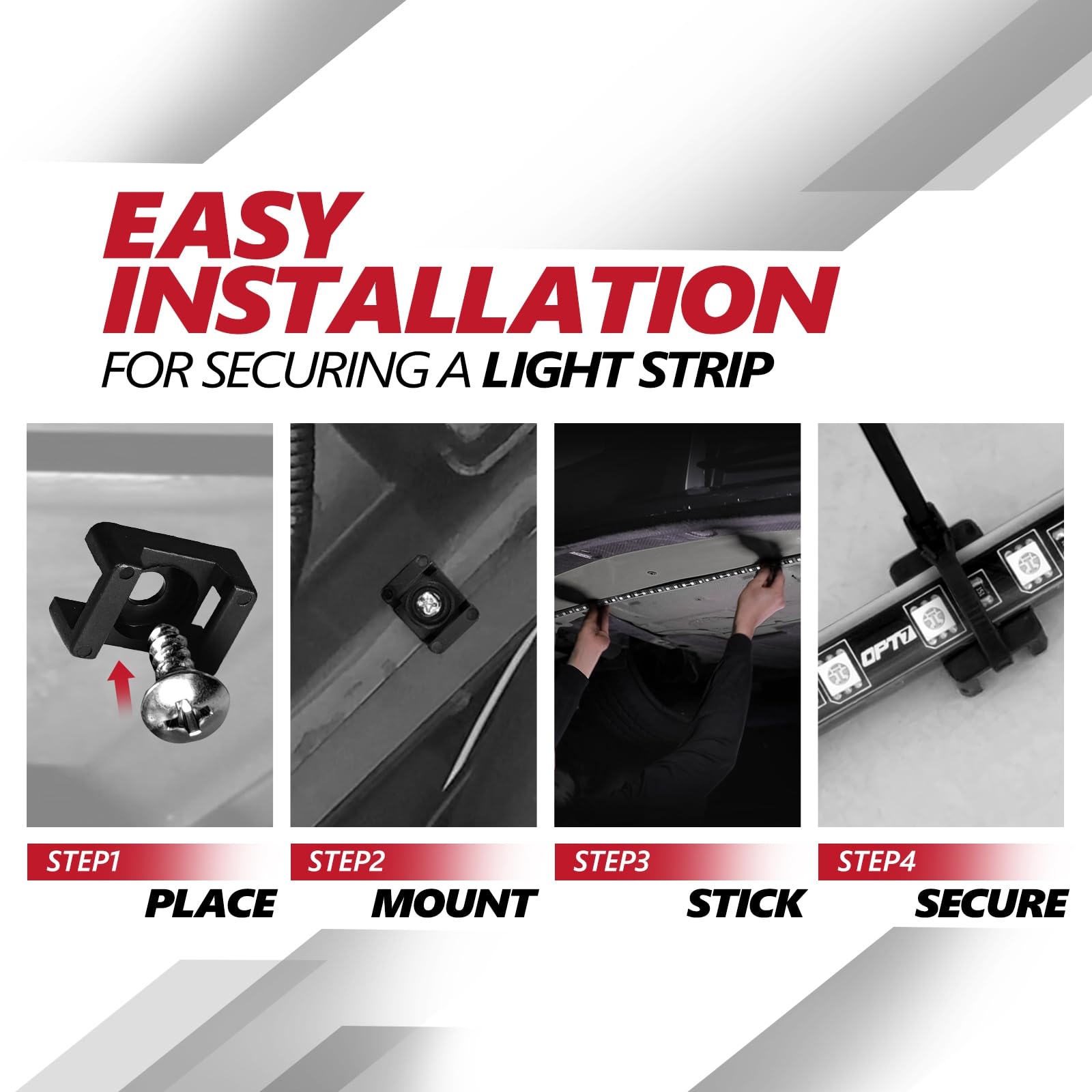 EASY INSTALLATION
FOR SECURING A LIGHT STRIP

OPT7

STEP1
PLACE

STEP2
MOUNT

STEP3
STICK

STEP4
SECURE