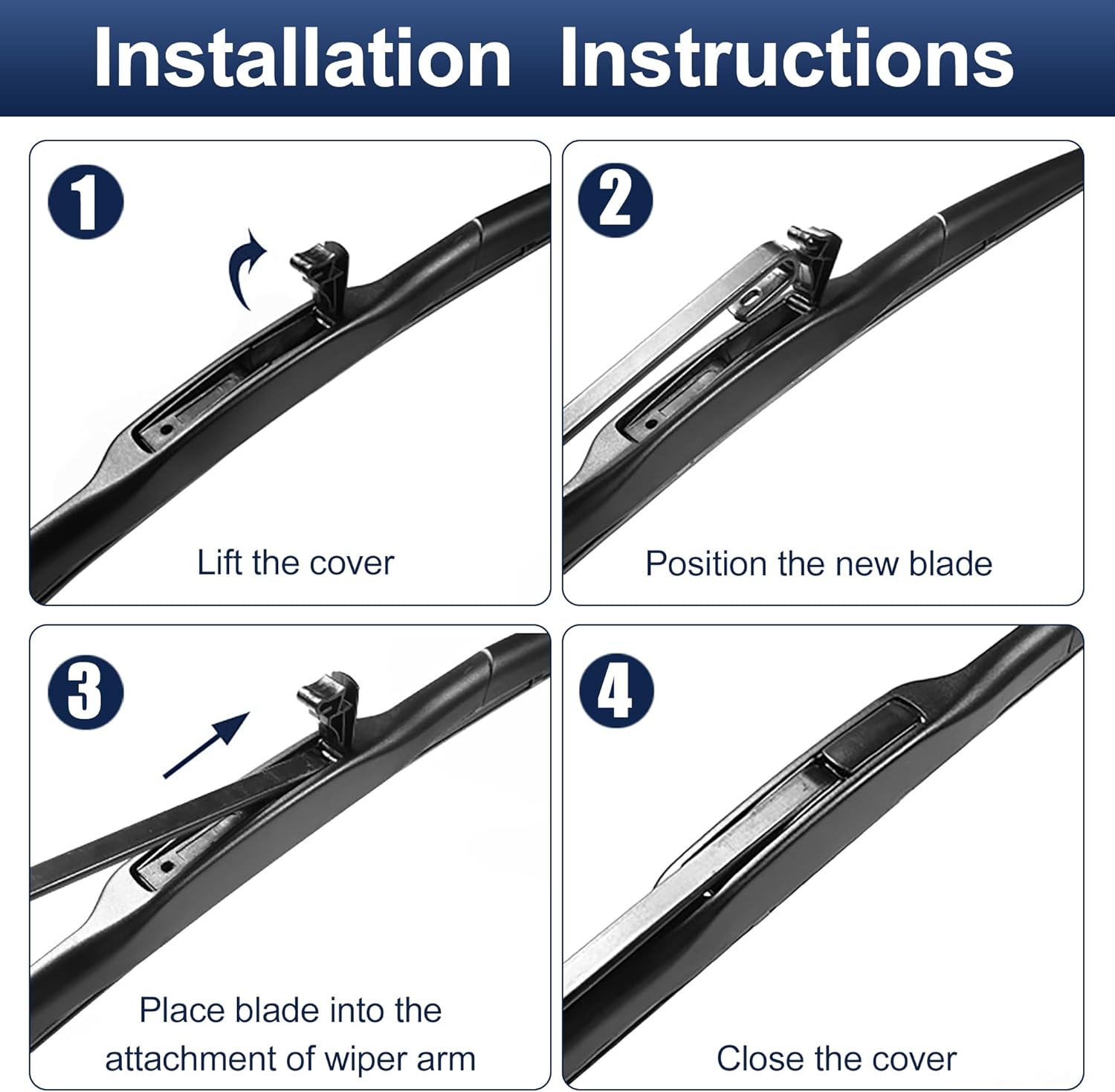 Installation Instructions

1

Lift the cover

2

Position the new blade

3

Place blade into the attachment of wiper arm

4

Close the cover