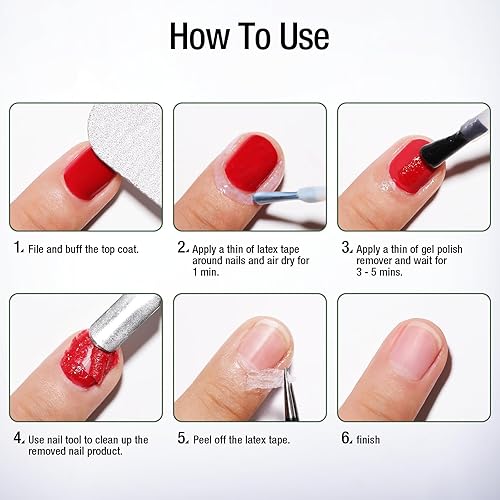 How To Use

1. File and buff the top coat.

2. Apply a thin of latex tape around nails and air dry for 1 min.

3. Apply a thin of gel polish remover and wait for 3 - 5 mins.

4. Use nail tool to clean up the removed nail product.

5. Peel off the latex tape.

6. finish