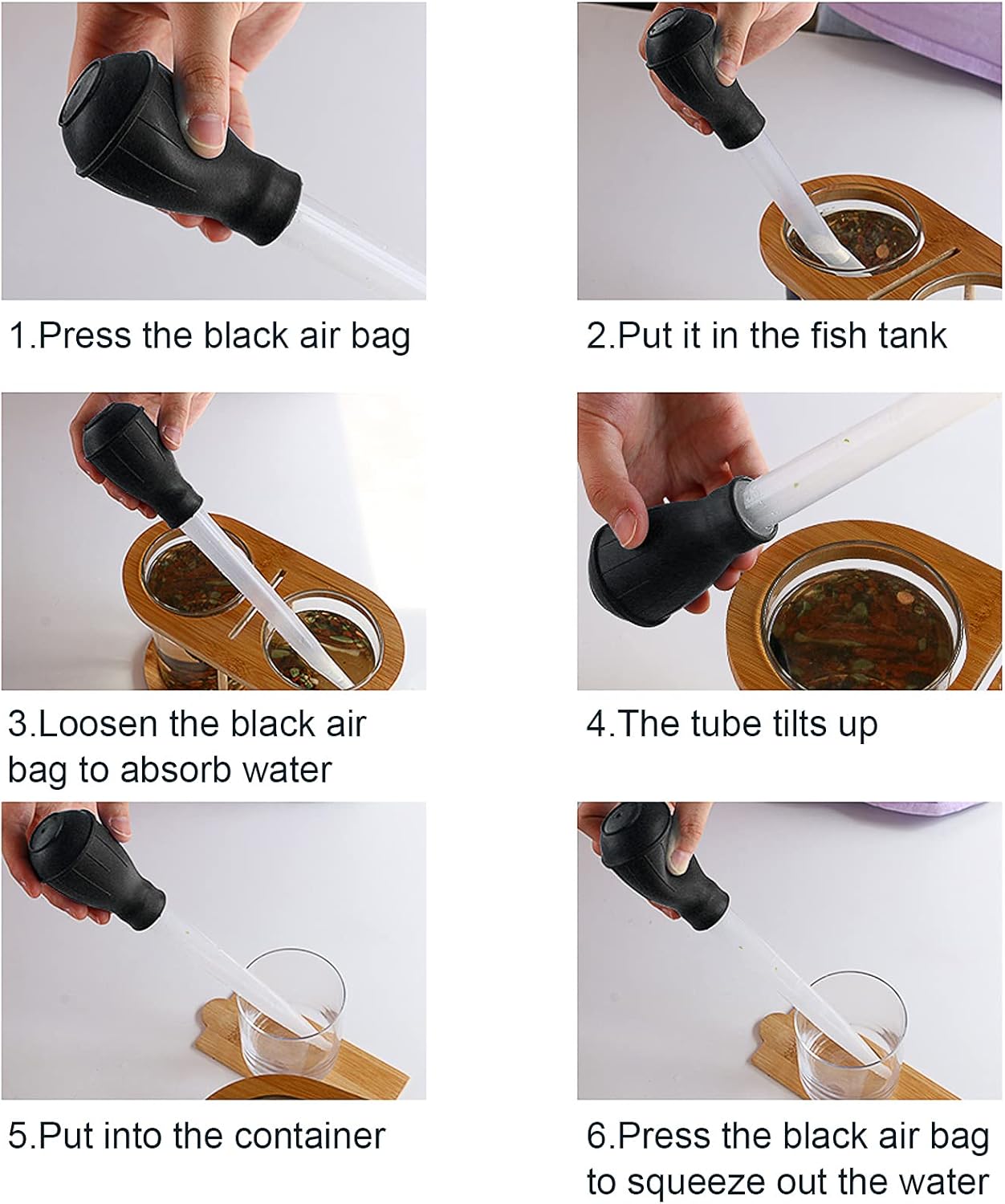 1.Press the black air bag

2.Put it in the fish tank

3.Loosen the black air bag to absorb water

4.The tube tilts up

5.Put into the container

6.Press the black air bag to squeeze out the water