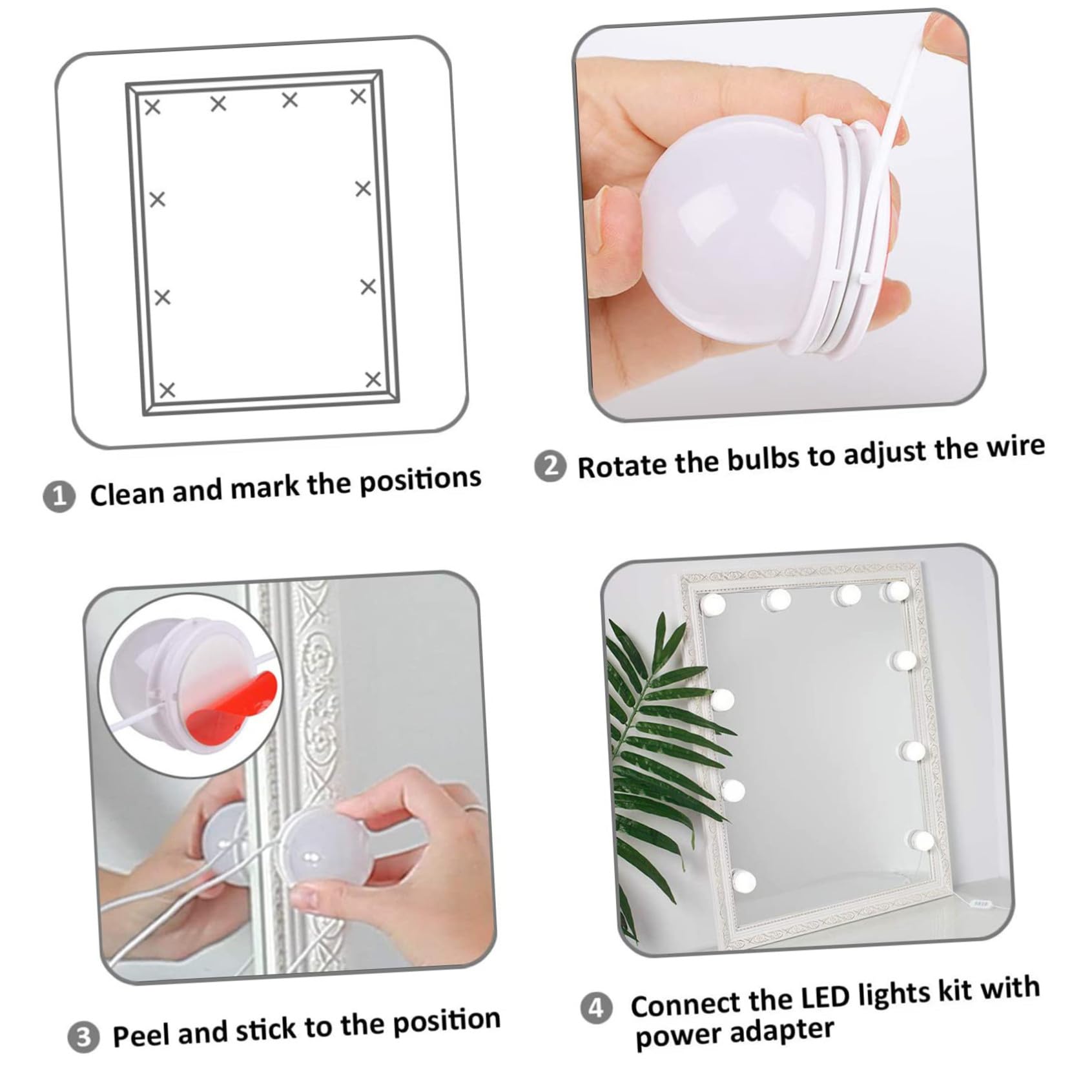 1 Clean and mark the positions

2 Rotate the bulbs to adjust the wire

3 Peel and stick to the position

4 Connect the LED lights kit with power adapter