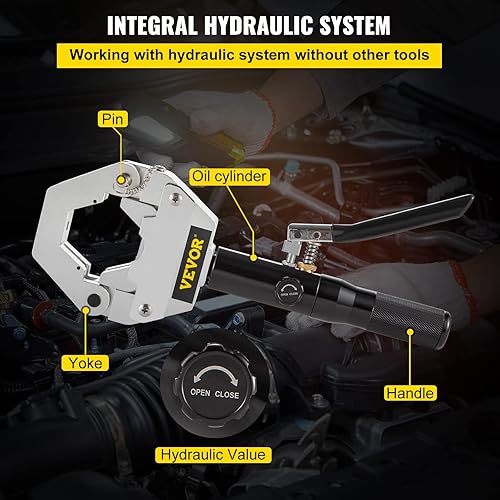 INTEGRAL HYDRAULIC SYSTEM
Working with hydraulic system without other tools

Pin

Oil cylinder

VEVOR

OPEN CLOSE

Yoke

OPEN CLOSE

Handle

Hydraulic Value