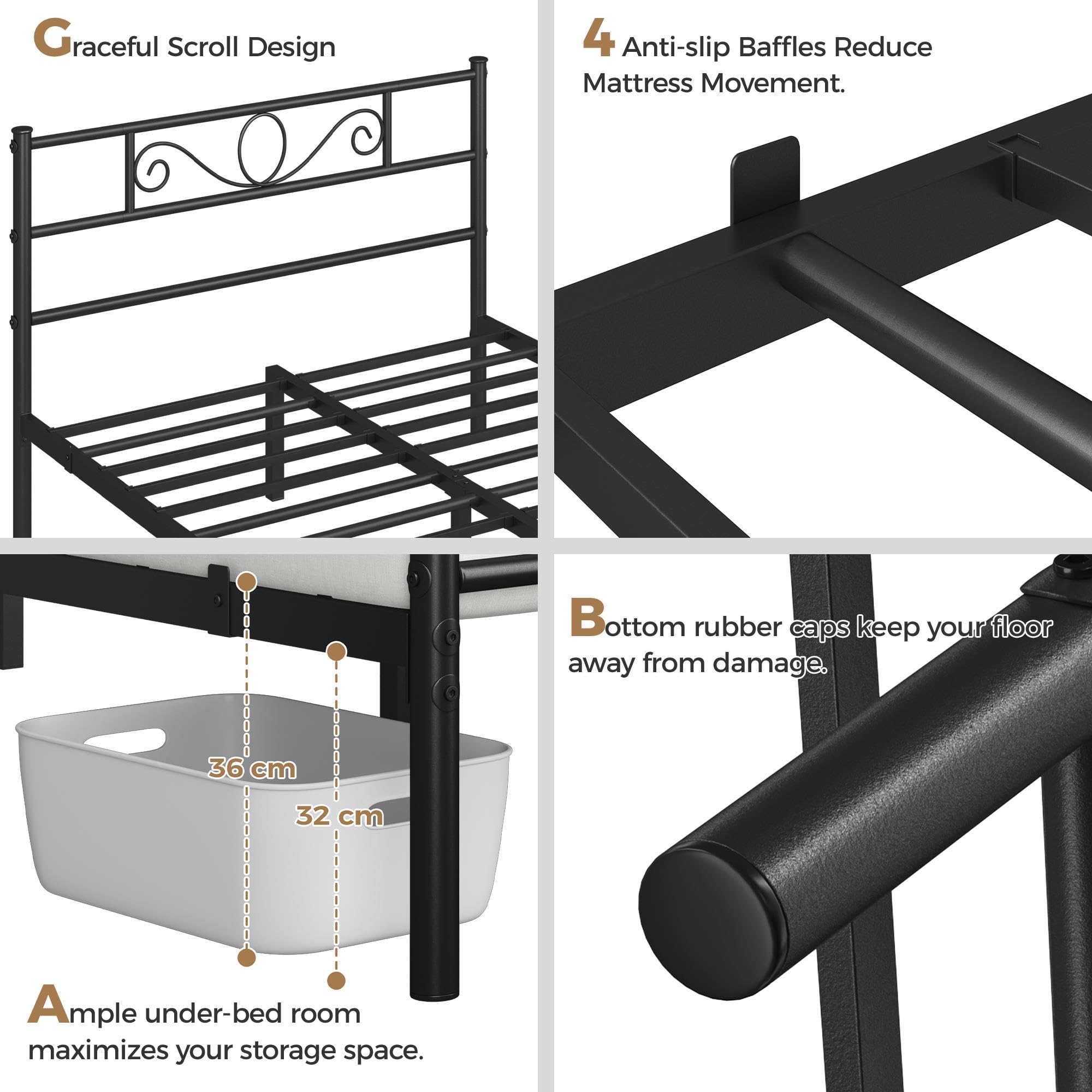 Graceful Scroll Design

4 Anti-slip Baffles Reduce Mattress Movement.

36 cm

32 cm

Ample under-bed room maximizes your storage space.

Bottom rubber caps keep your floor away from damage.