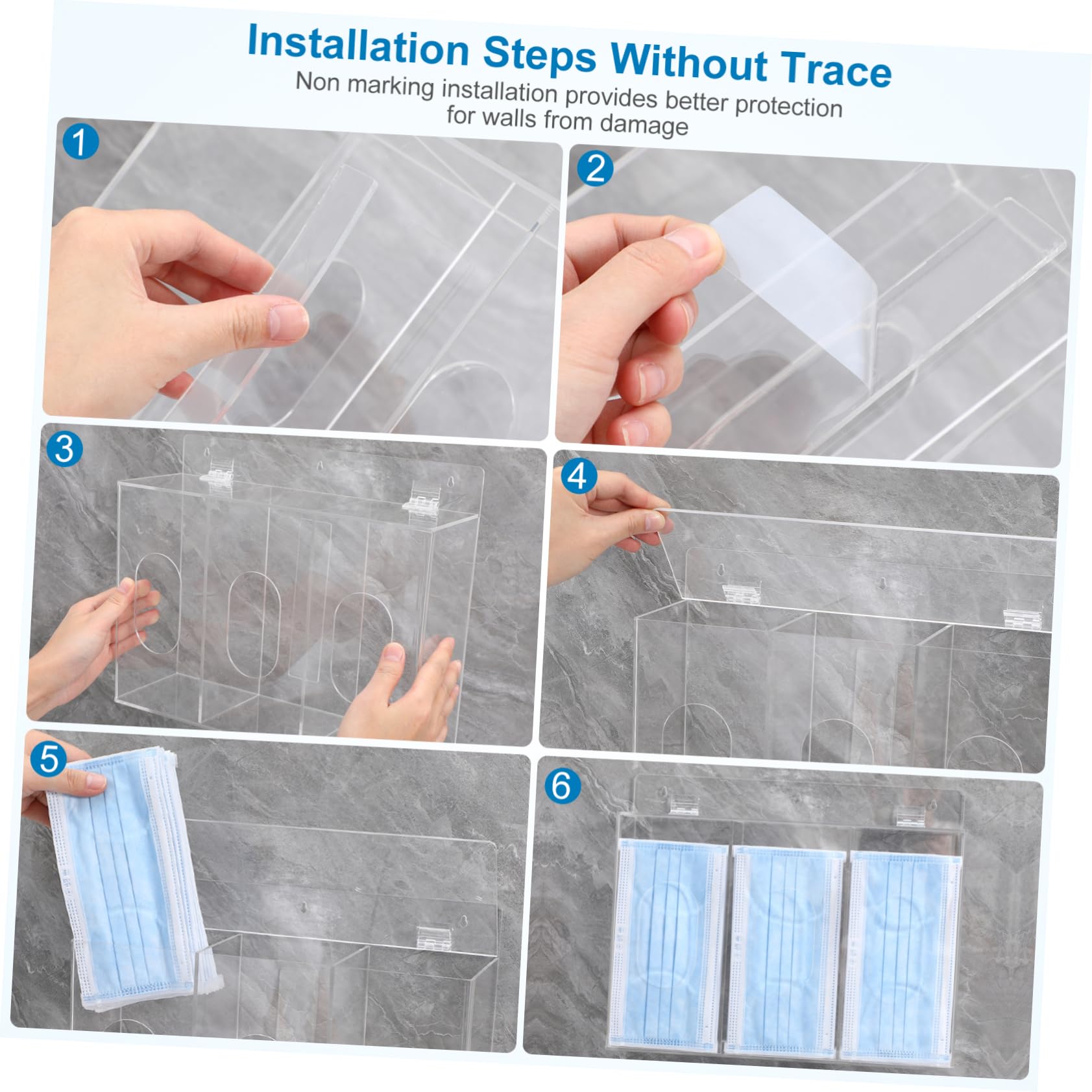 Installation Steps Without Trace

Non marking installation provides better protection for walls from damage

1

2

3

4

5

6