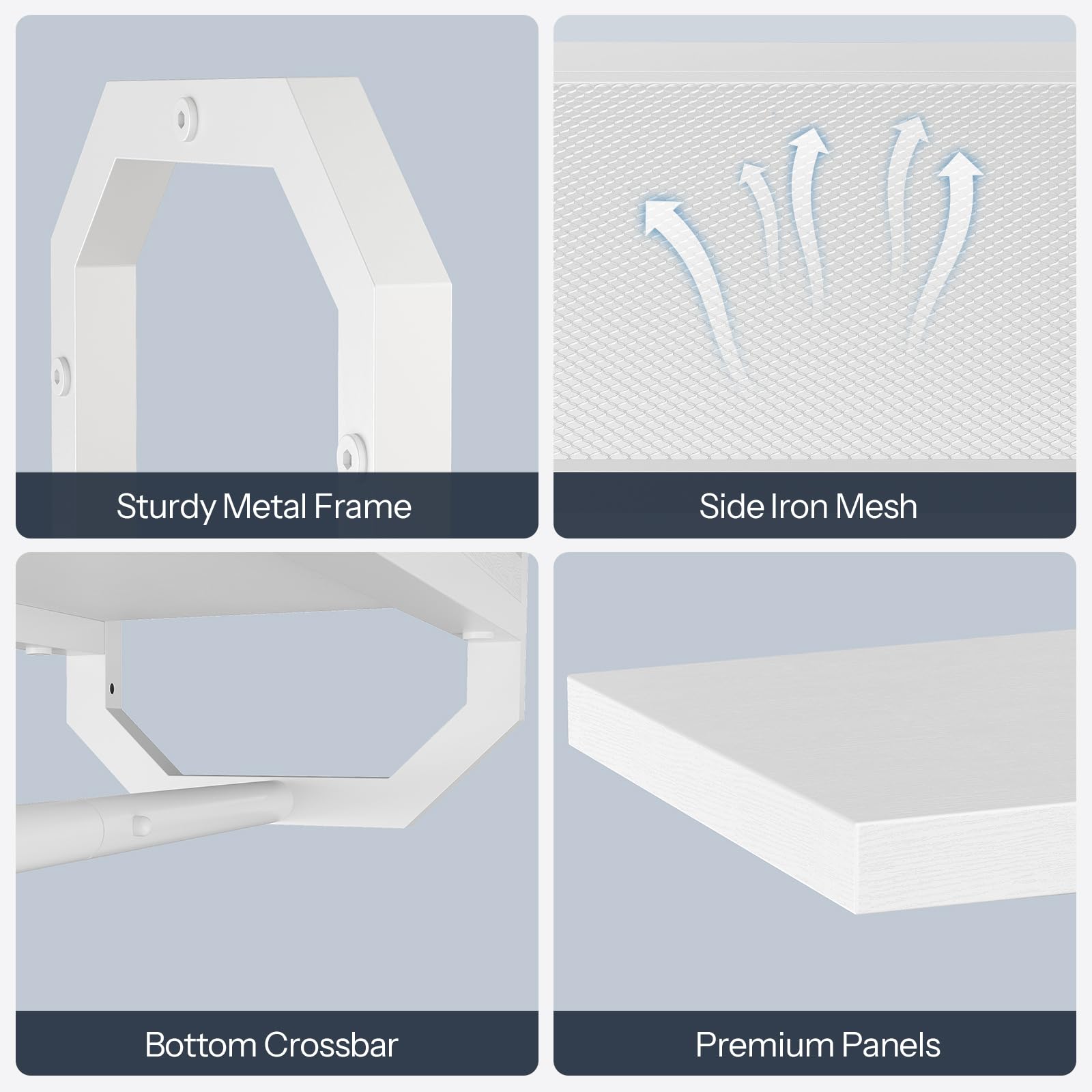 Sturdy Metal Frame

Side Iron Mesh

Bottom Crossbar

Premium Panels