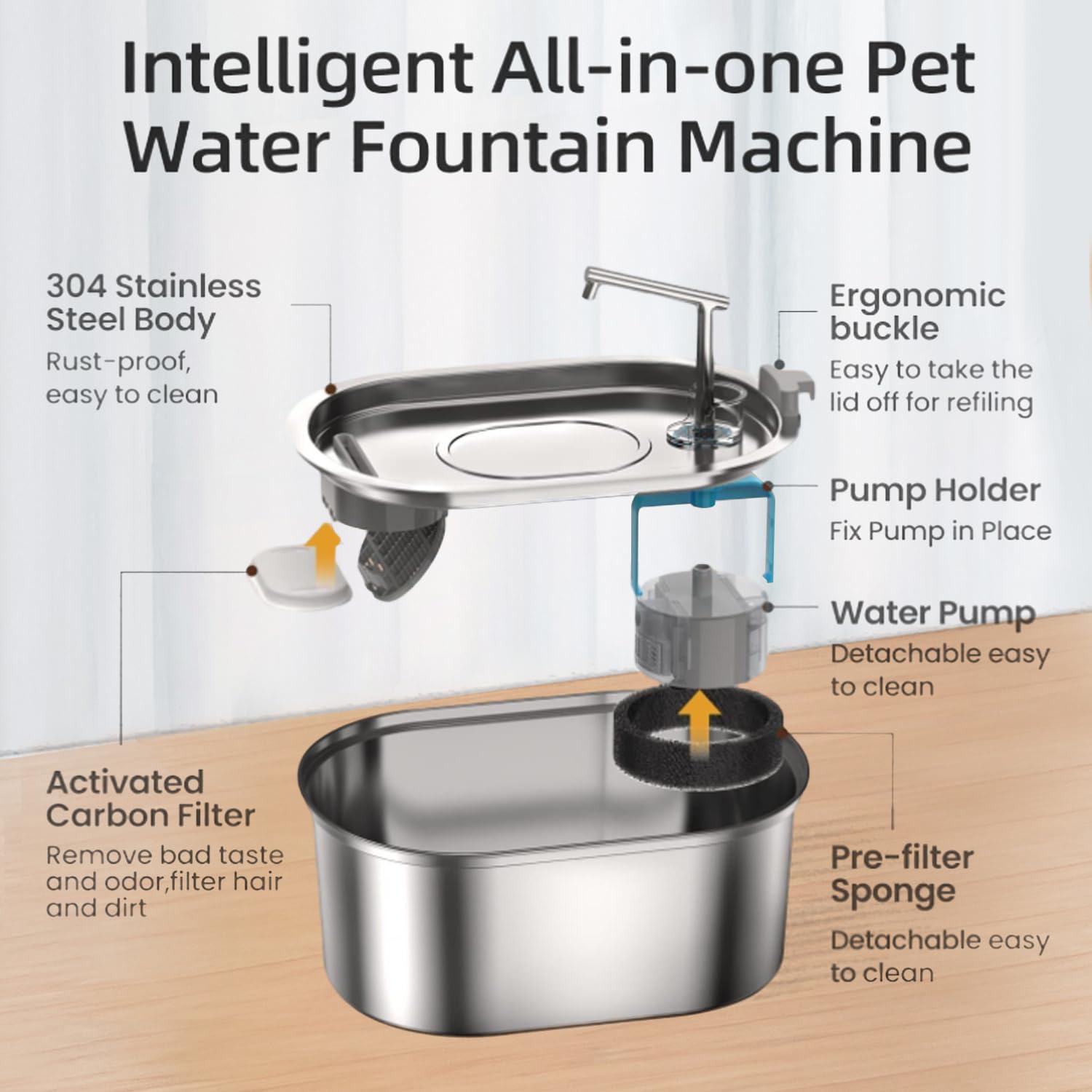 Intelligent All-in-one Pet Water Fountain Machine

304 Stainless Steel Body
Rust-proof, easy to clean

Activated Carbon Filter
Remove bad taste and odor,filter hair and dirt

Ergonomic buckle
Easy to take the lid off for refiling

Pump Holder
Fix Pump in Place

Water Pump
Detachable easy to clean

Pre-filter Sponge
Detachable easy to clean