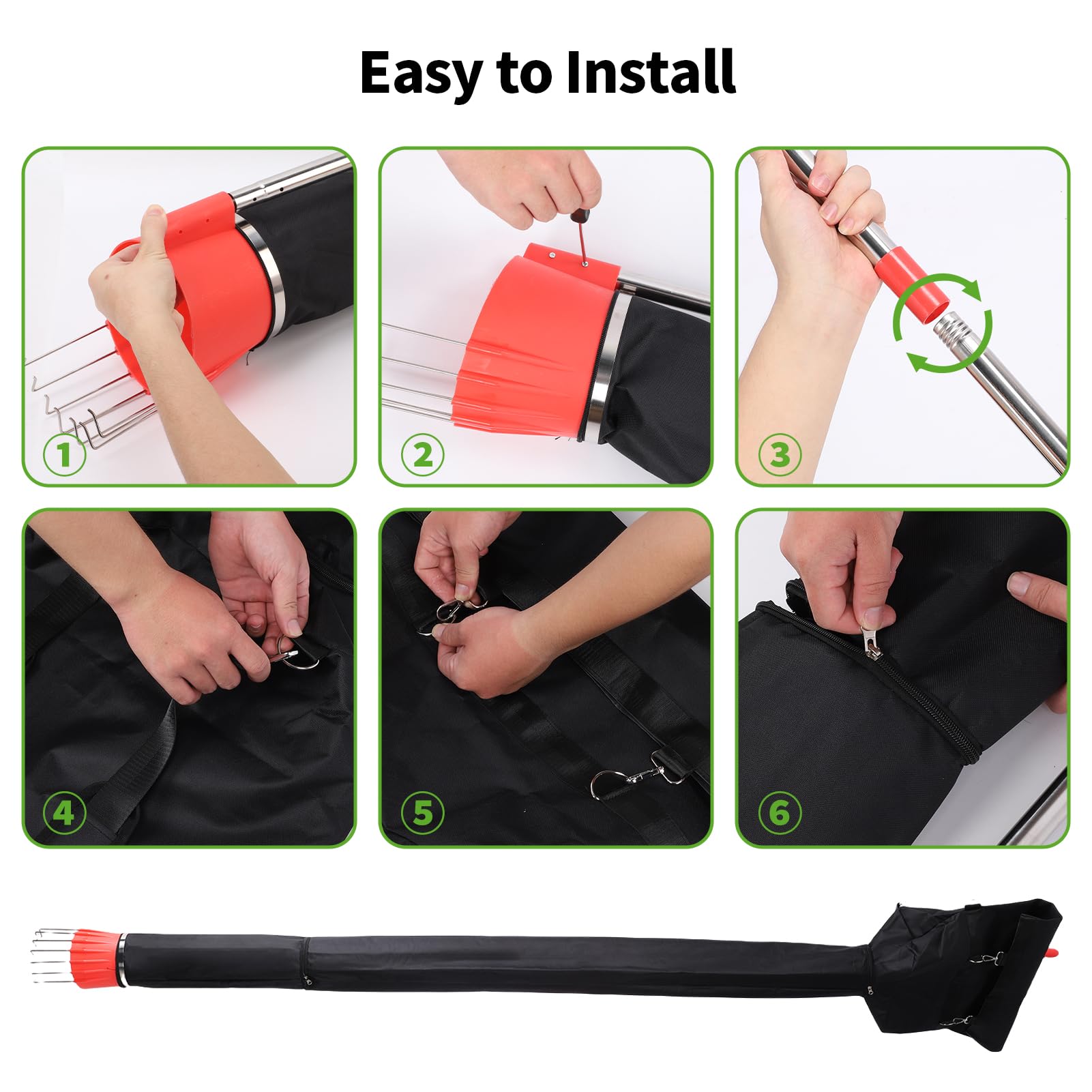 Easy to Install

1

2

3

4

5

6