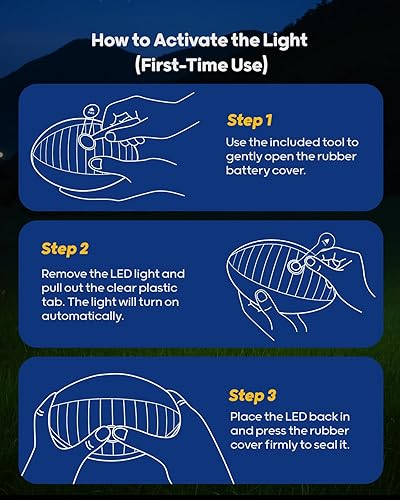 How to Activate the Light
(First-Time Use)

Step 1
Use the included tool to gently open the rubber battery cover.

Step 2
Remove the LED light and pull out the clear plastic tab. The light will turn on automatically.

Step 3
Place the LED back in and press the rubber cover firmly to seal it.