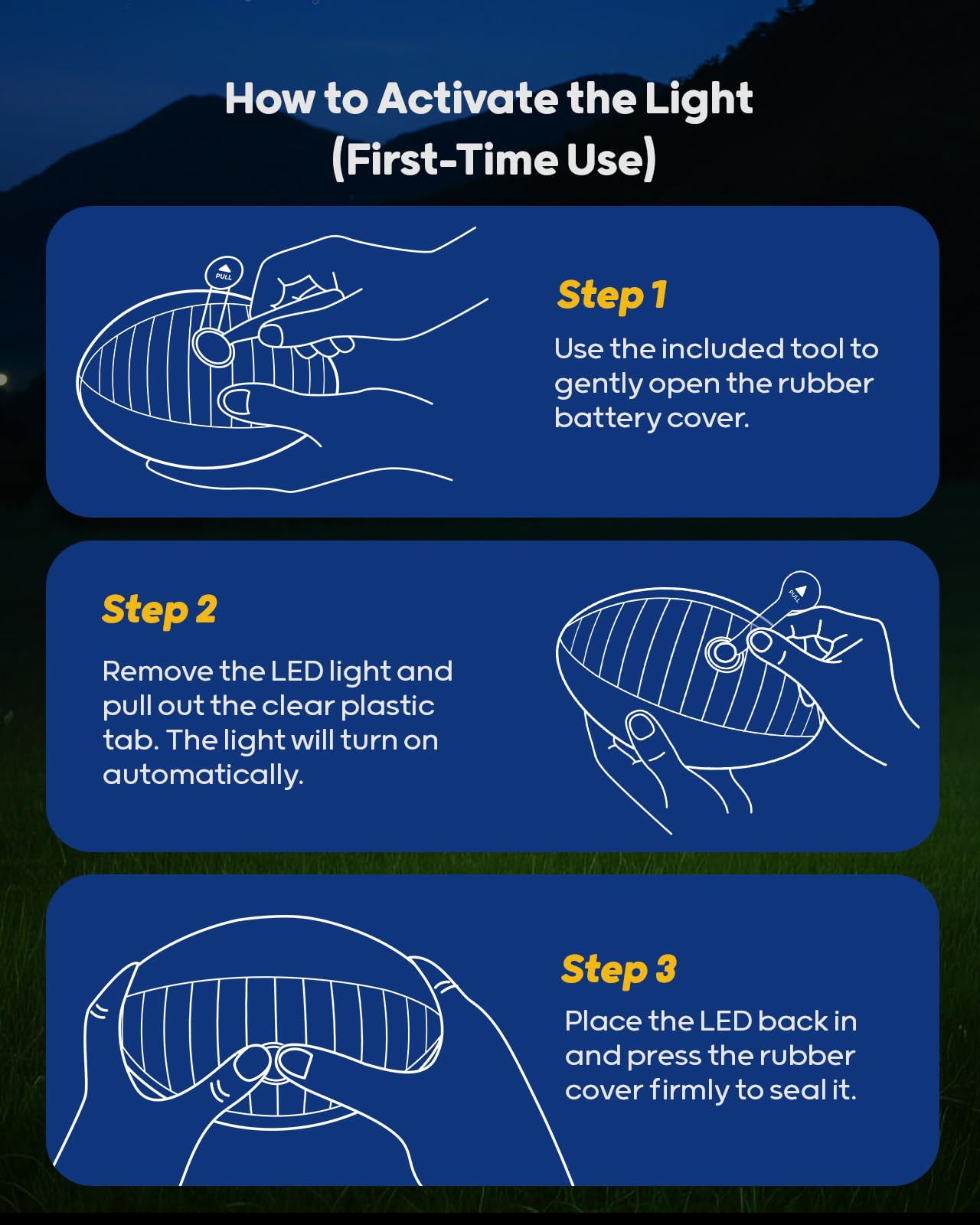 How to Activate the Light (First-Time Use)

PULL

Step 1

Use the included tool to gently open the rubber battery cover.

Step 2

Remove the LED light and pull out the clear plastic tab. The light will turn on automatically.

PULL

Step 3

Place the LED back in and press the rubber cover firmly to seal it.