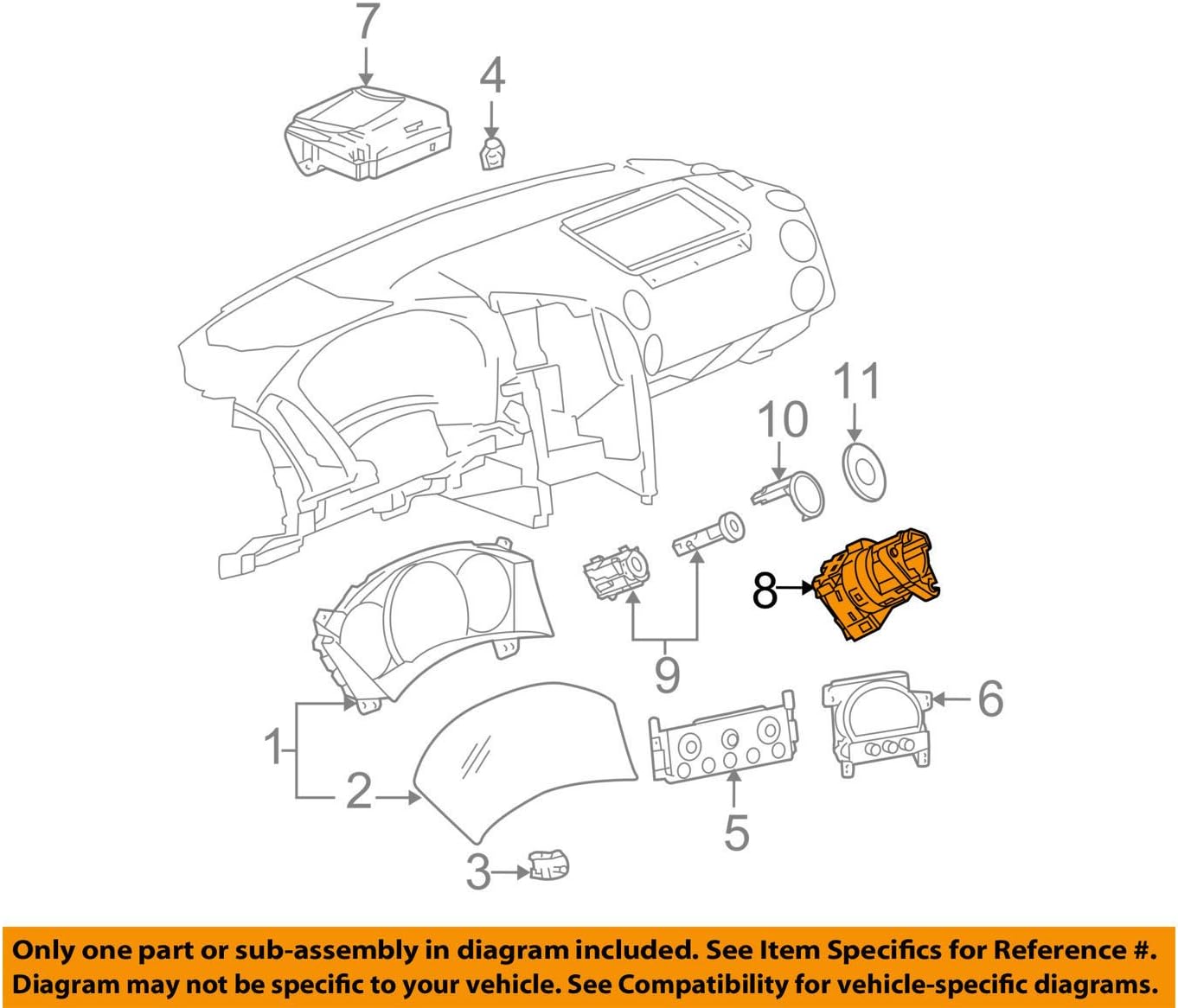 7
4
11
10
8
9
6
1
2
5
3

Only one part or sub-assembly in diagram included. See Item Specifics for Reference #. Diagram may not be specific to your vehicle. See Compatibility for vehicle-specific diagrams.