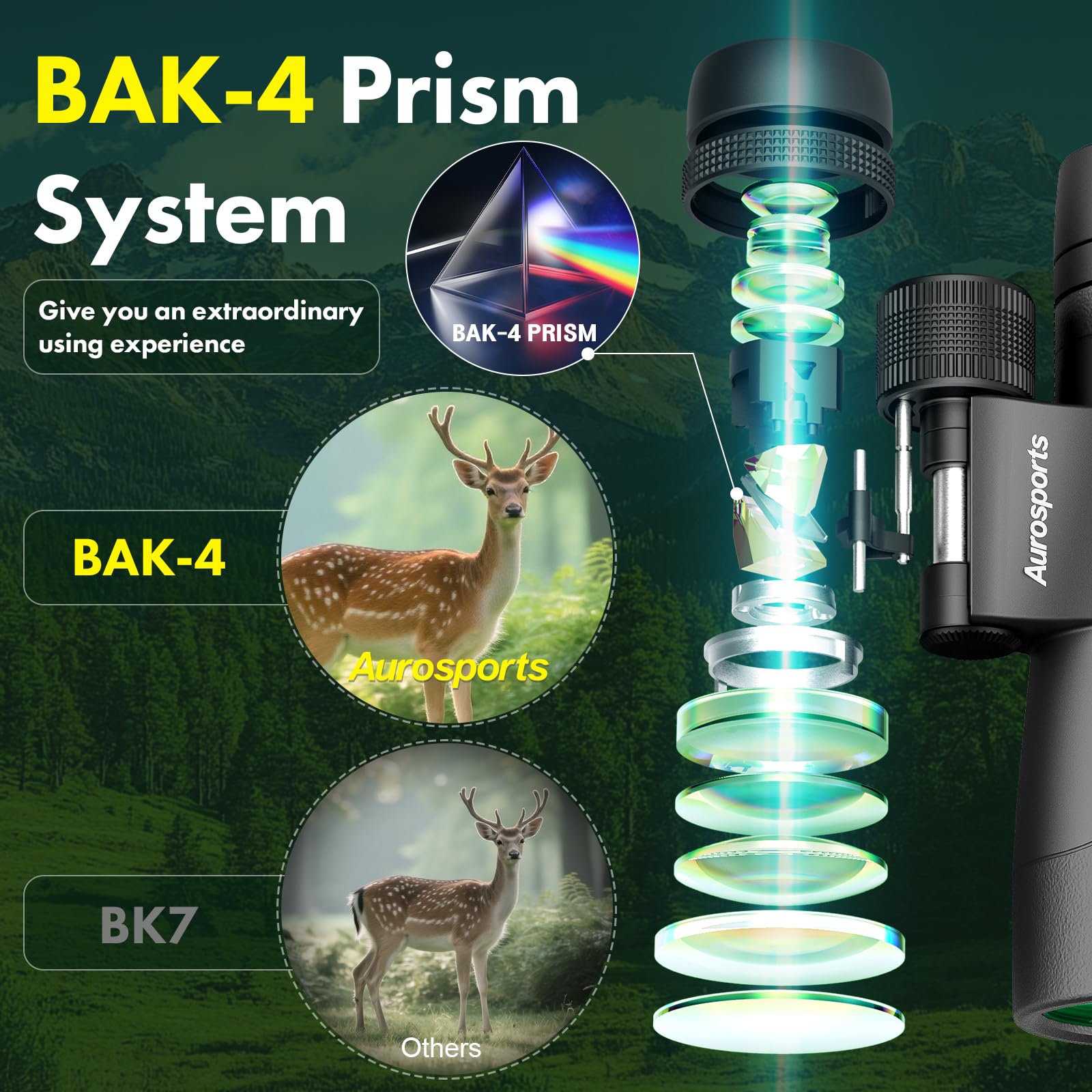 BAK-4 Prism System

Give you an extraordinary using experience

BAK-4 PRISM

BAK-4

Aurosports

BK7

Others

Aurosports