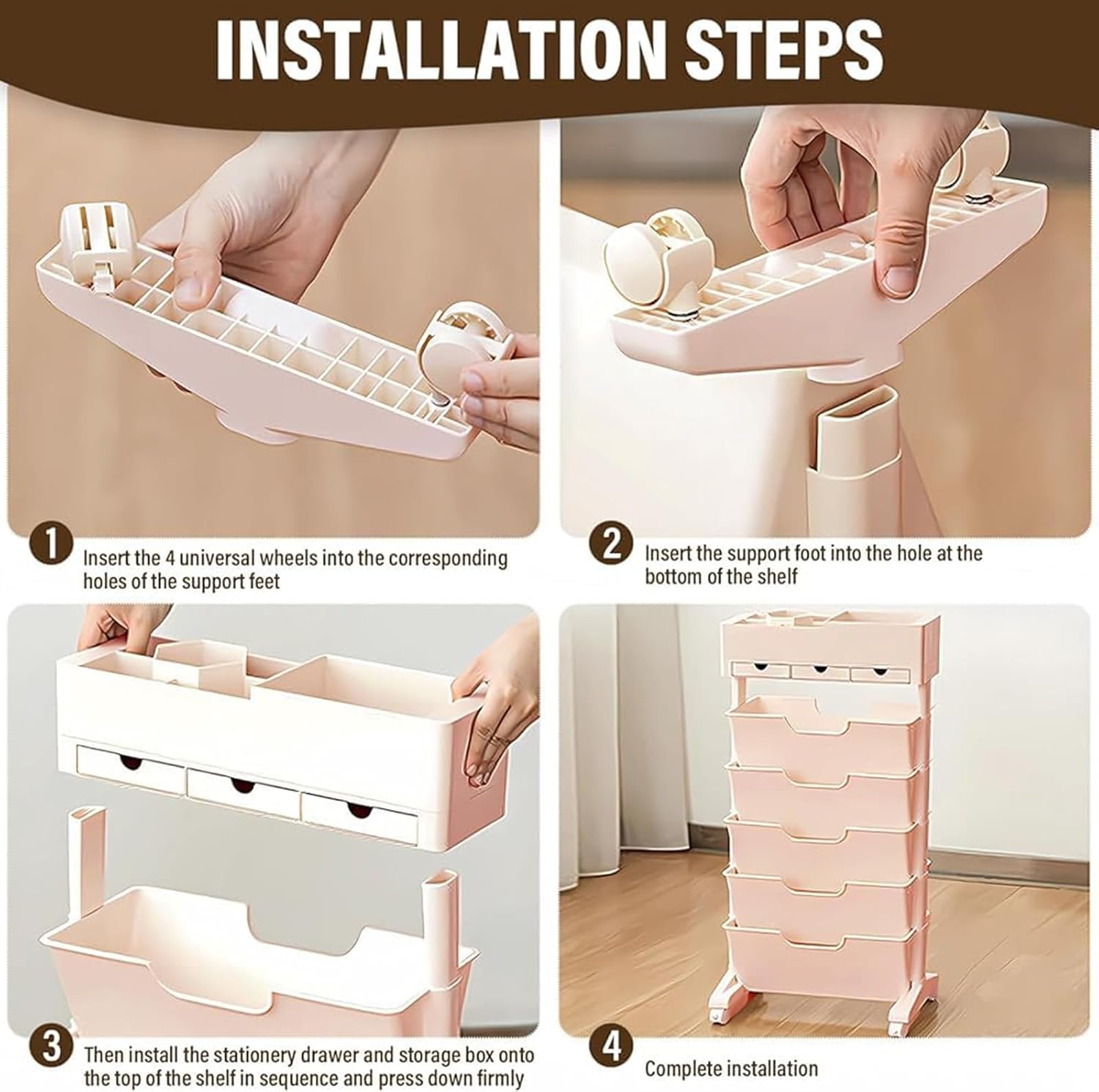 INSTALLATION STEPS

1 Insert the 4 universal wheels into the corresponding holes of the support feet

2 Insert the support foot into the hole at the bottom of the shelf

3 Then install the stationery drawer and storage box onto the top of the shelf in sequence and press down firmly

4 Complete installation