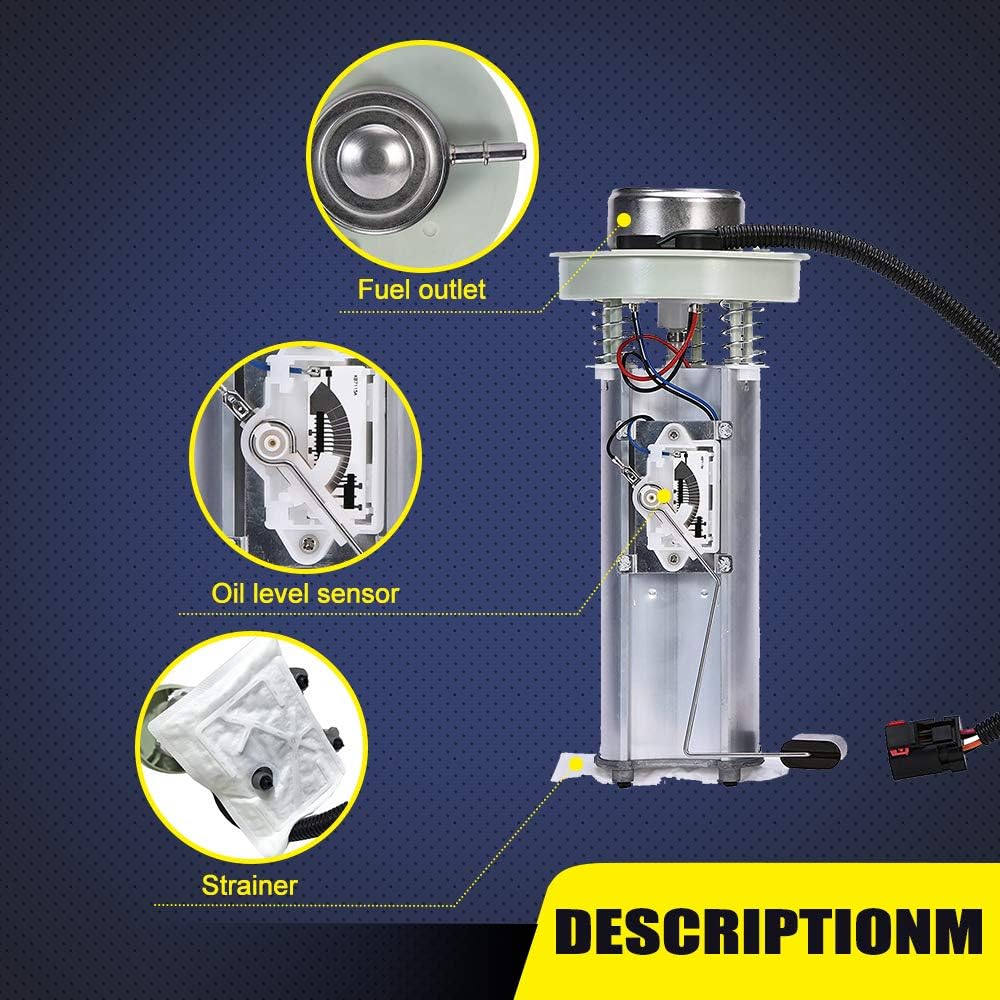 Fuel outlet

Oil level sensor

Strainer

DESCRIPTIONM