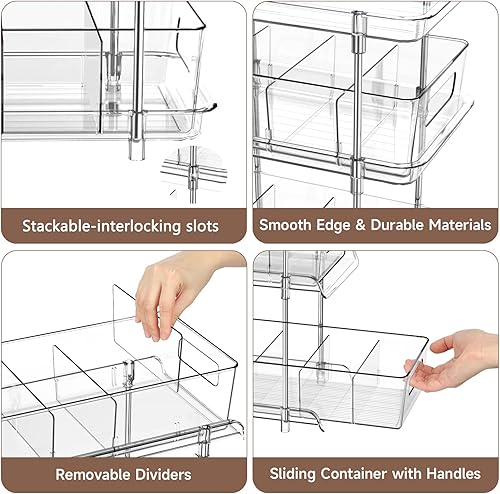 Stackable-interlocking slots

Smooth Edge & Durable Materials

Removable Dividers

Sliding Container with Handles