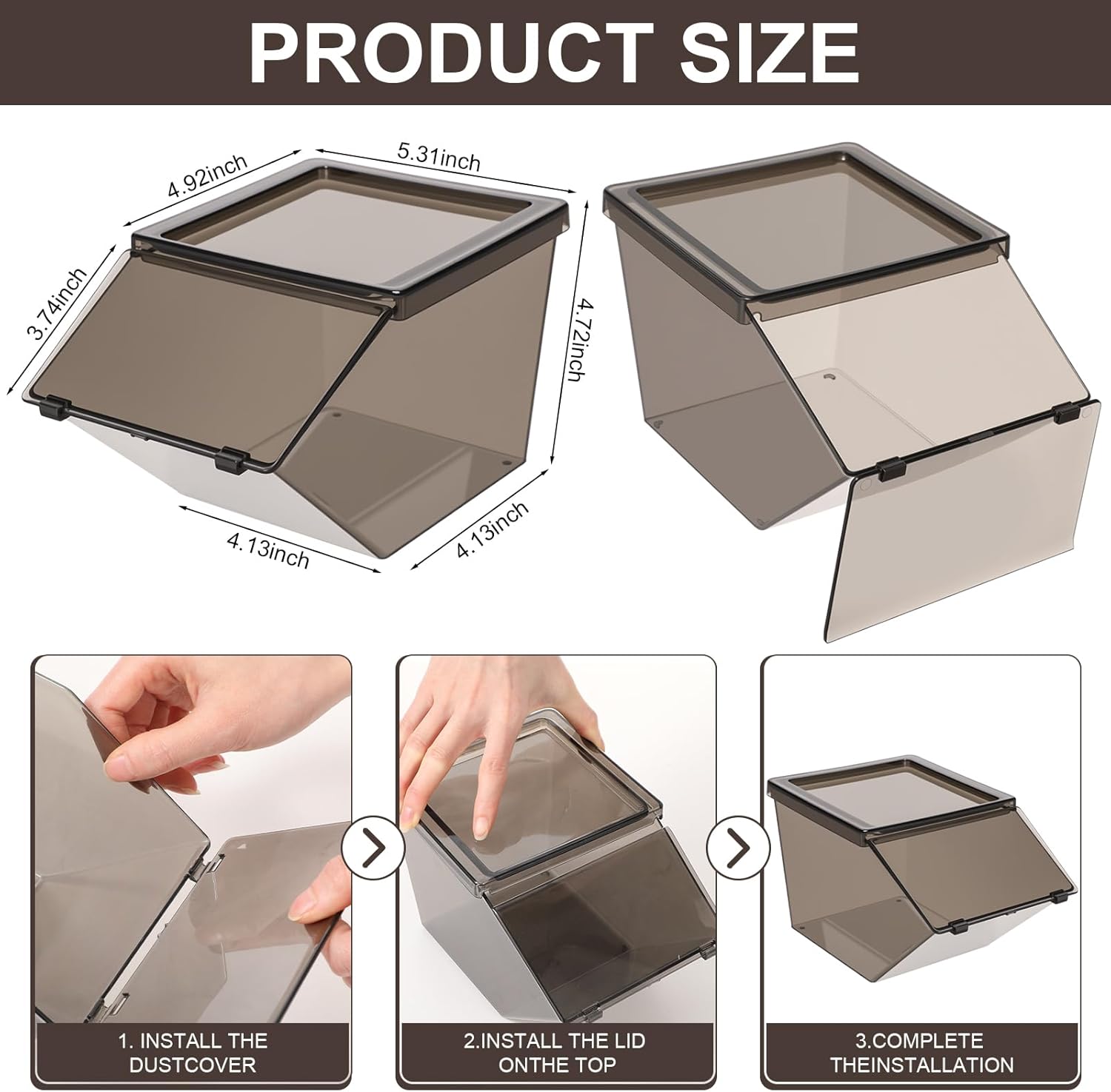 PRODUCT SIZE

4.92inch

5.31inch

3.74inch

4.72inch

4.13inch

4.13inch

1. INSTALL THE DUSTCOVER

2.INSTALL THE LID ONTHE TOP

3.COMPLETE THEINSTALLATION