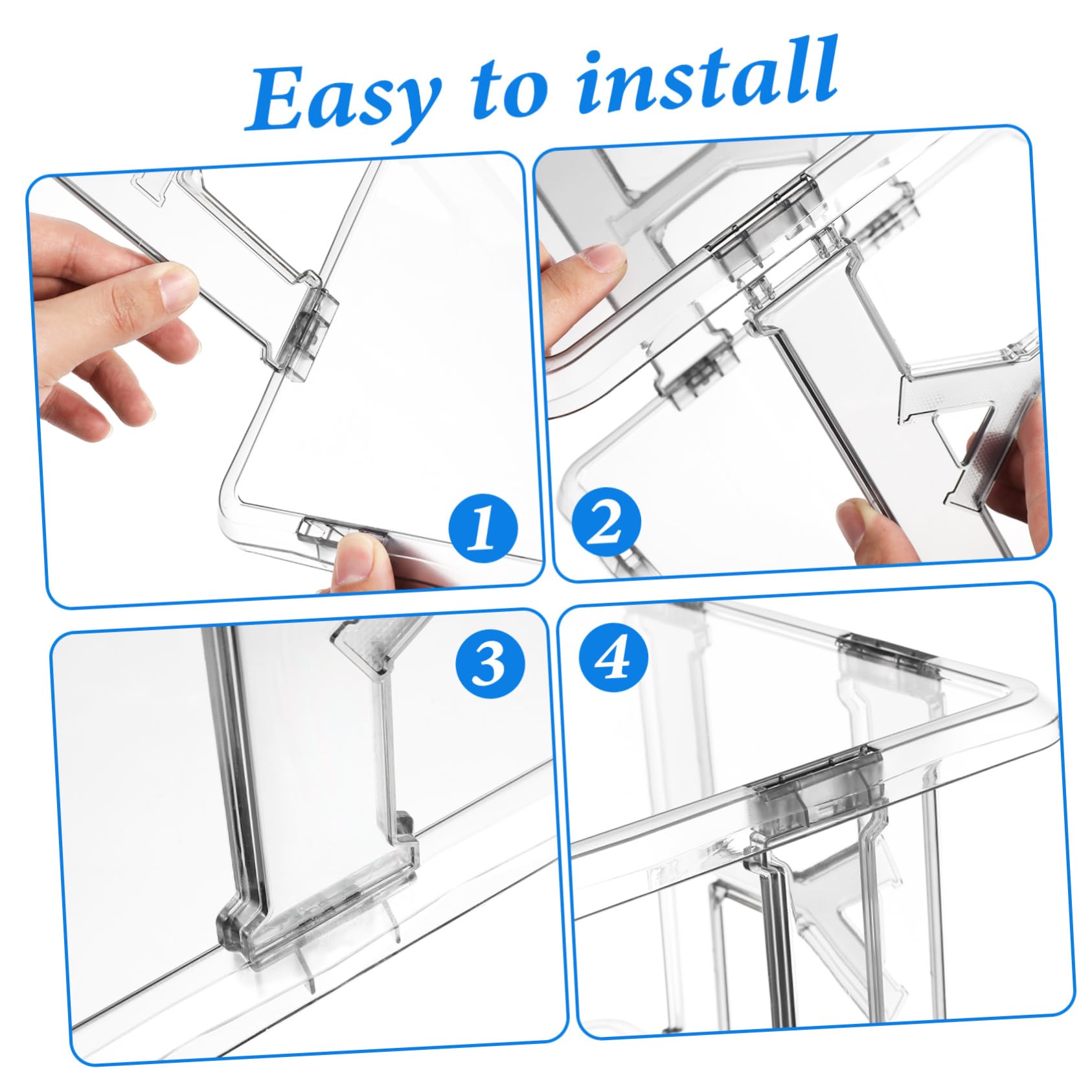 Easy to install

1

2

3

4