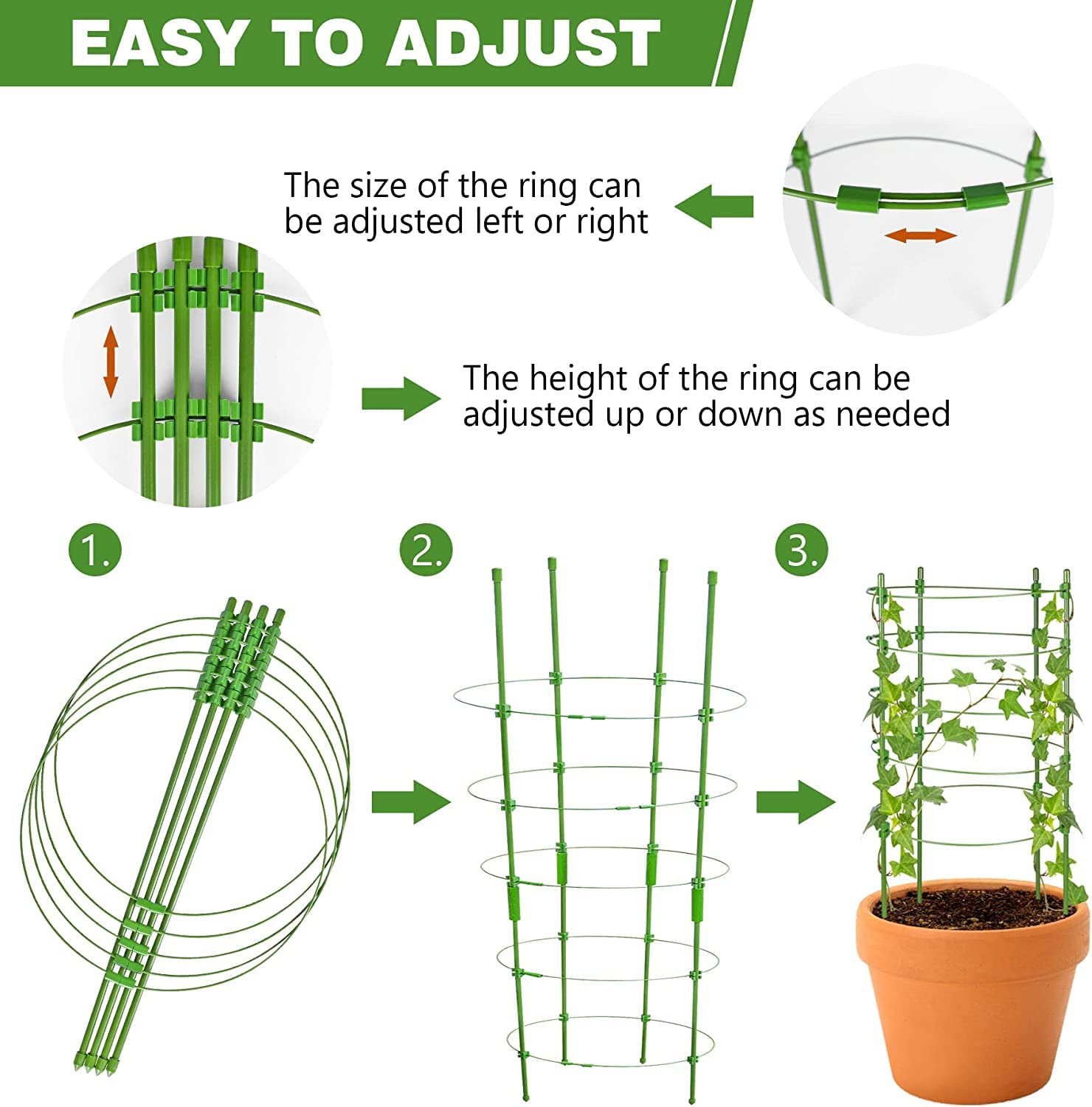 EASY TO ADJUST

The size of the ring can be adjusted left or right

The height of the ring can be adjusted up or down as needed

1.

2.

3.