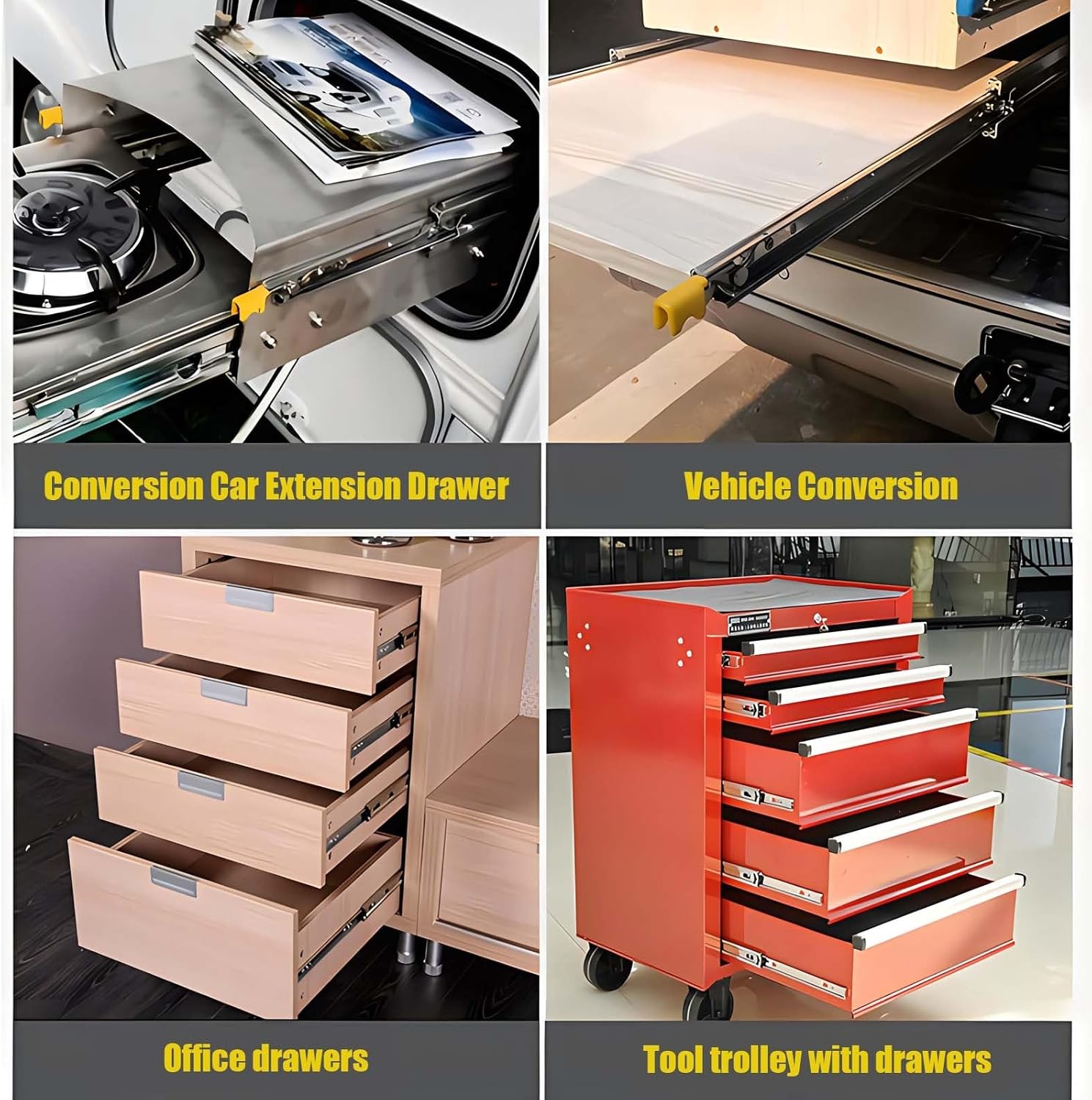 Conversion Car Extension Drawer

Vehicle Conversion

Office drawers

Tool trolley with drawers