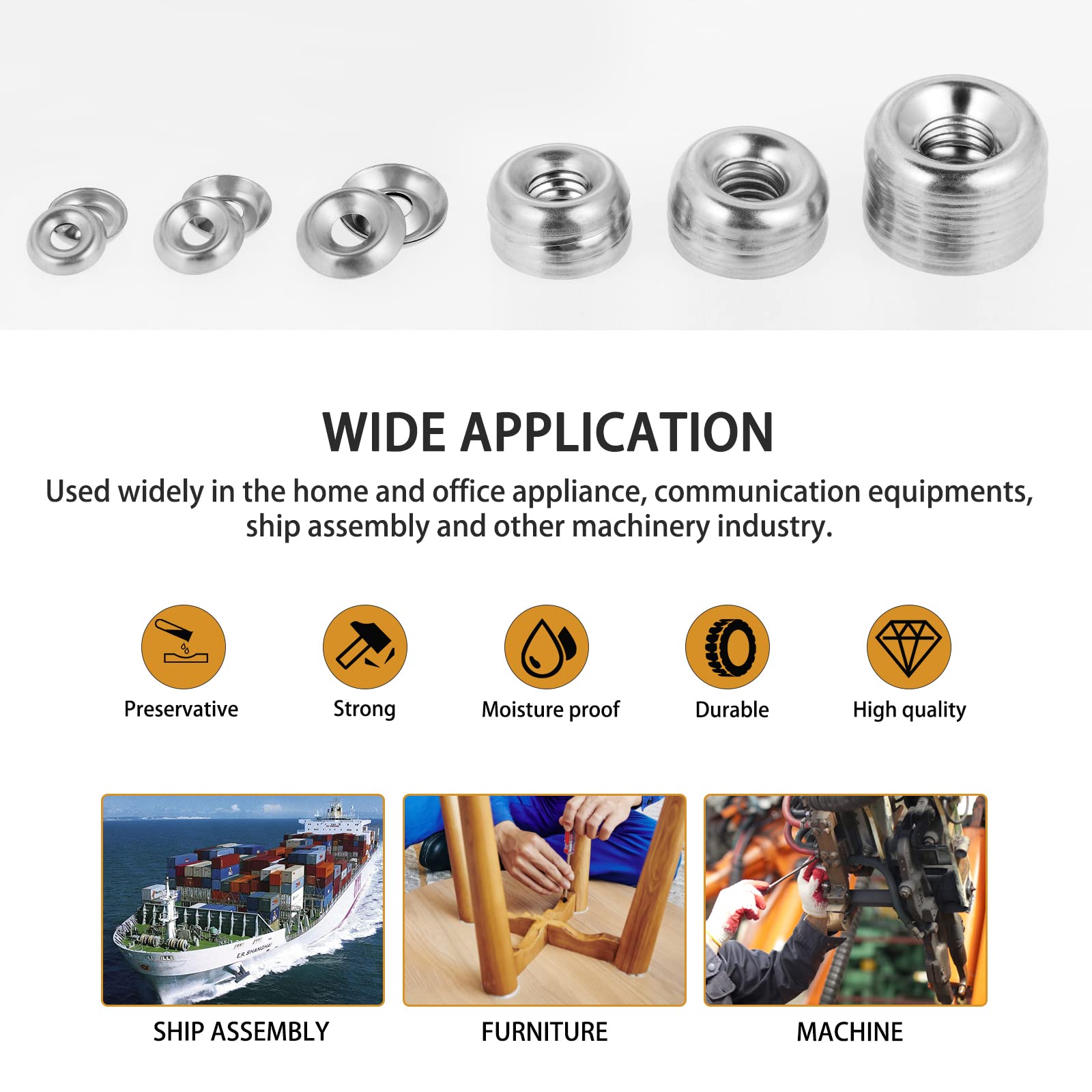 WIDE APPLICATION

Used widely in the home and office appliance, communication equipments, ship assembly and other machinery industry.

Preservative

Strong

Moisture proof

Durable

High quality

E.R. SHANGHAI

SHIP ASSEMBLY

FURNITURE

MACHINE