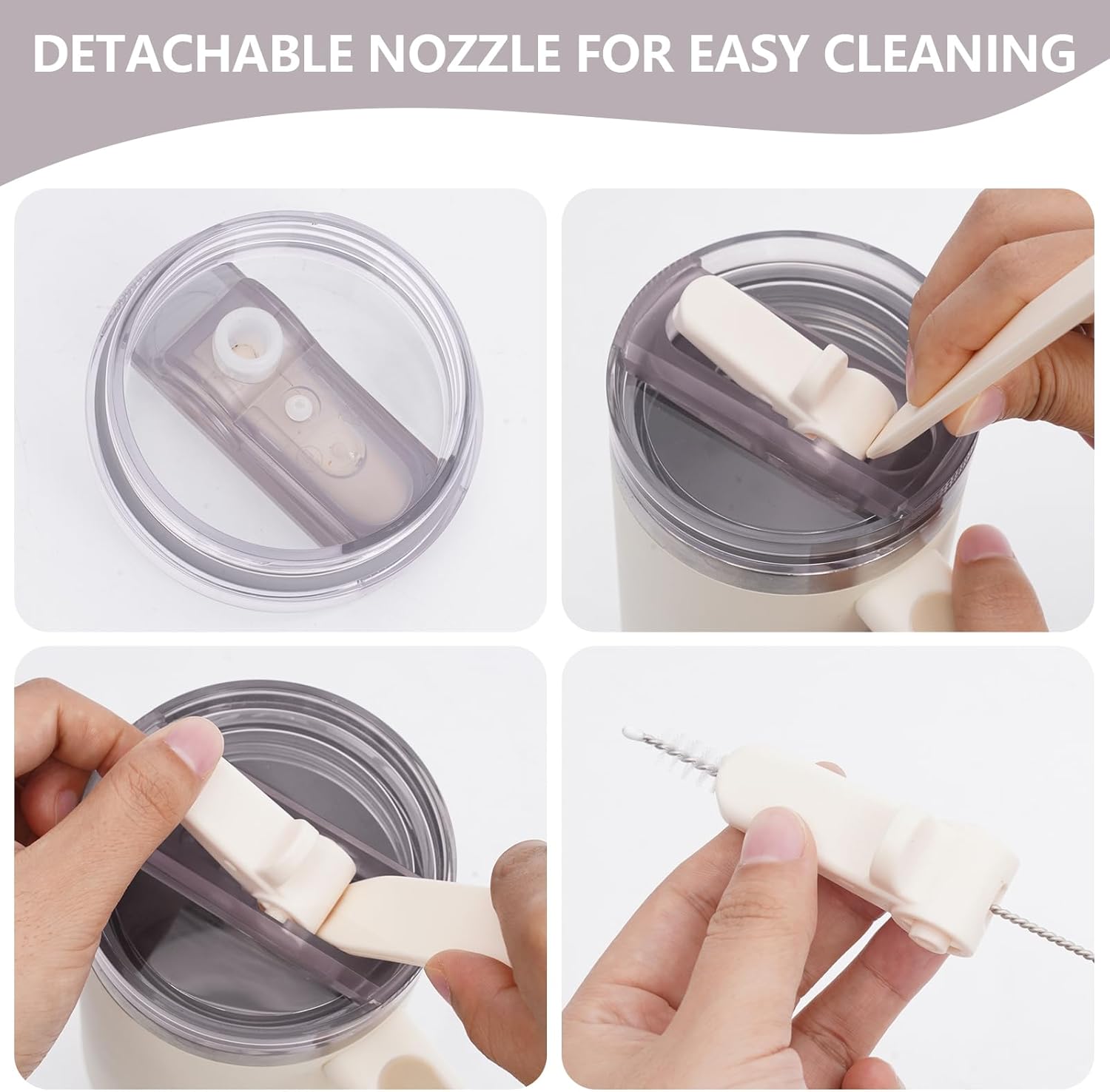 DETACHABLE NOZZLE FOR EASY CLEANING