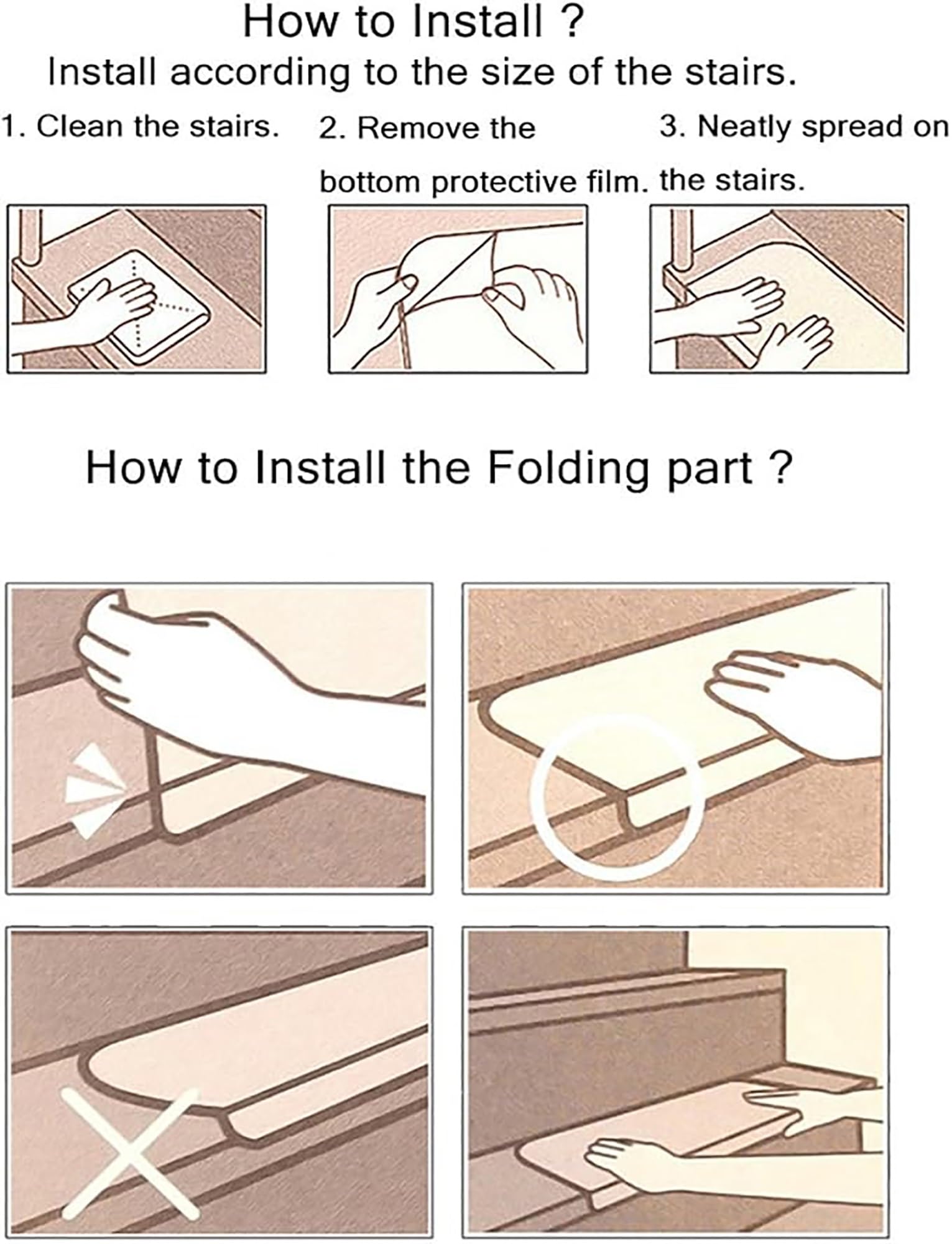 How to Install ?

Install according to the size of the stairs.

1. Clean the stairs.

2. Remove the bottom protective film.

3. Neatly spread on the stairs.

How to Install the Folding part ?