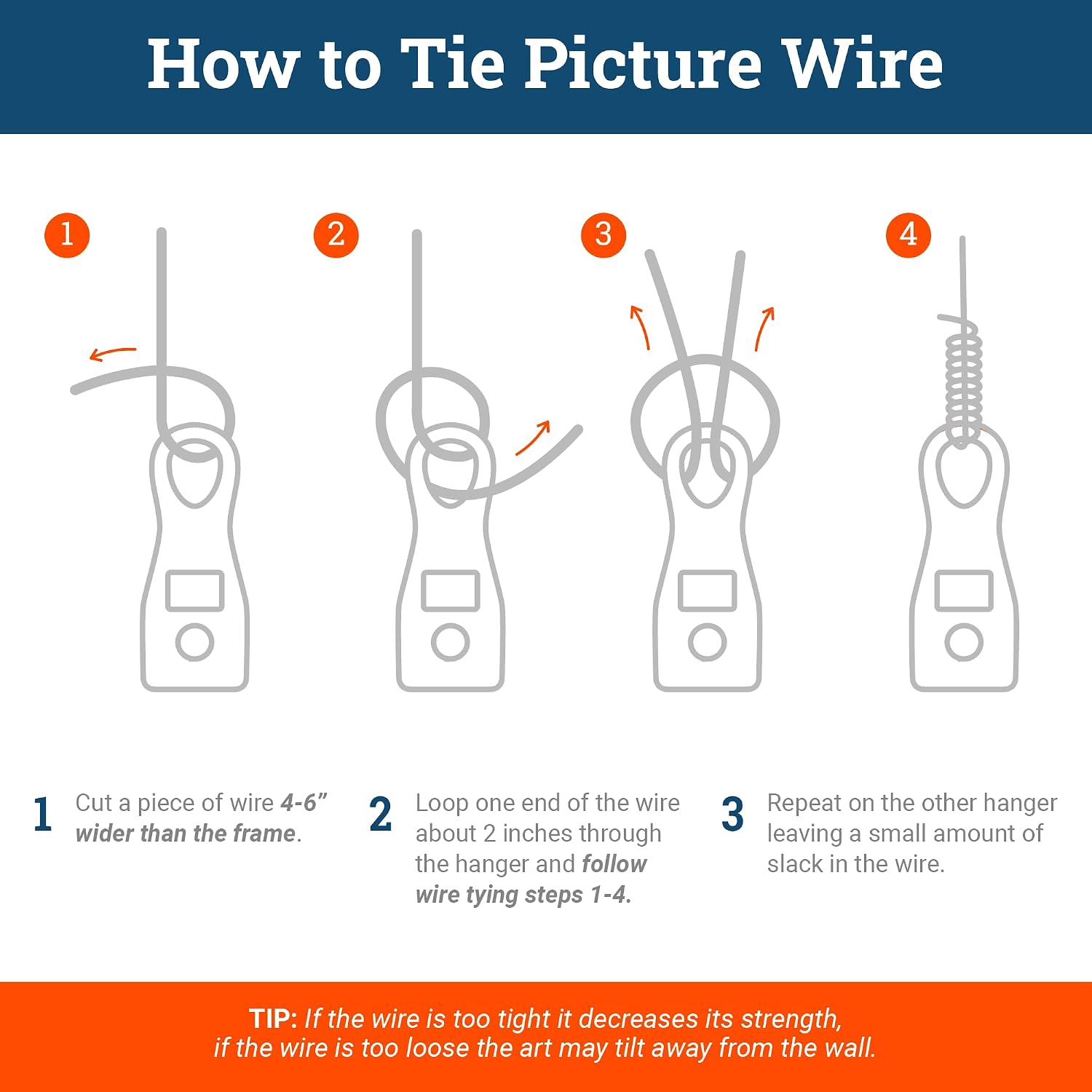 How to Tie Picture Wire

1

2

3

4

1 Cut a piece of wire 4-6” wider than the frame.

2 Loop one end of the wire about 2 inches through the hanger and follow wire tying steps 1-4.

3 Repeat on the other hanger leaving a small amount of slack in the wire.

TIP: If the wire is too tight it decreases its strength, if the wire is too loose the art may tilt away from the wall.