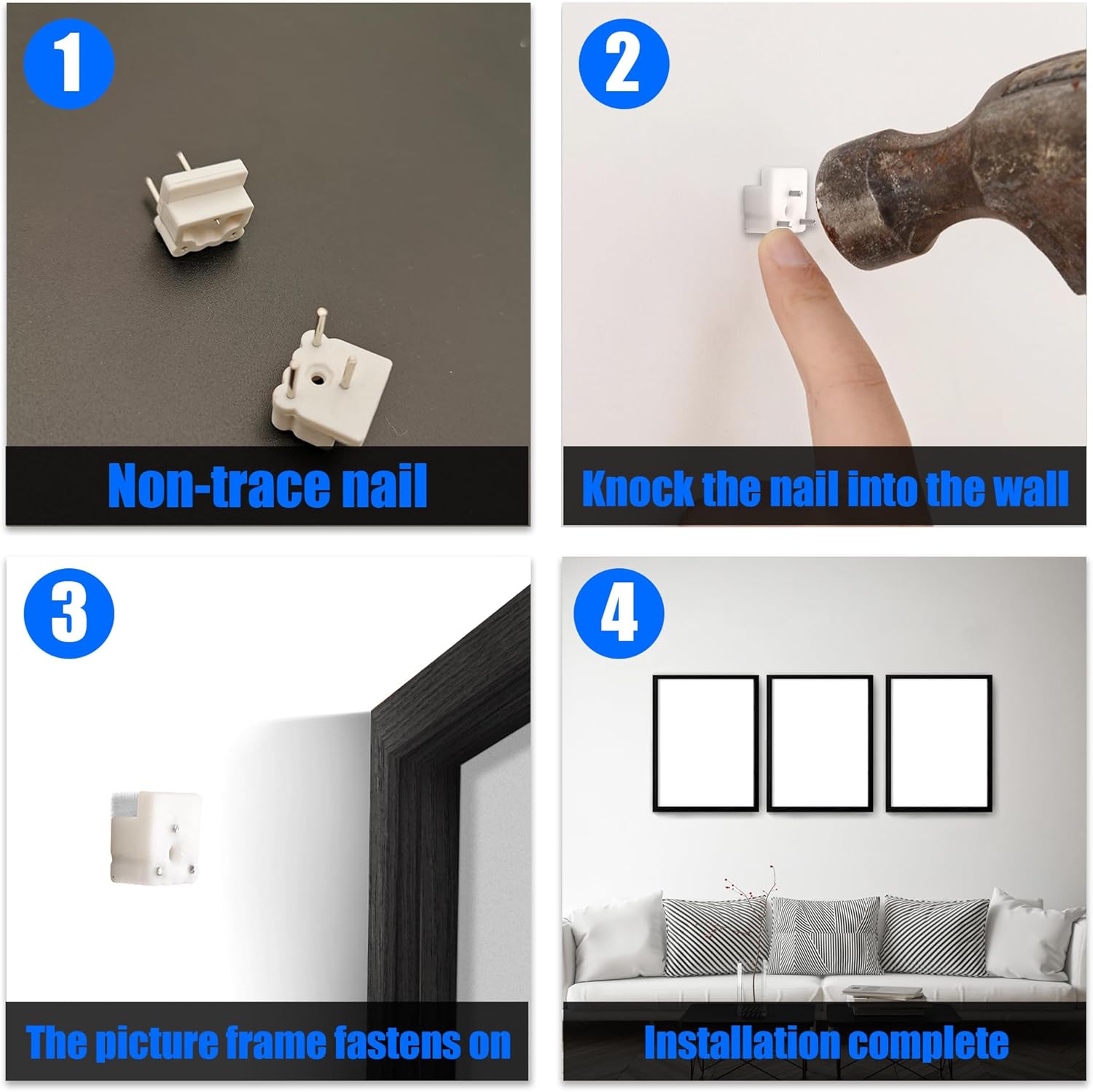 1

Non-trace nail

2

Knock the nail into the wall

3

The picture frame fastens on

4

Installation complete