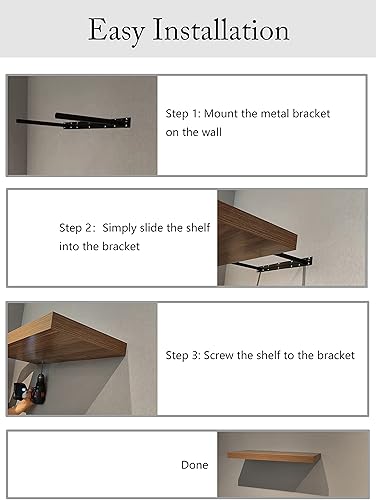 Easy Installation

Step 1: Mount the metal bracket on the wall

Step 2: Simply slide the shelf into the bracket

Step 3: Screw the shelf to the bracket

Done