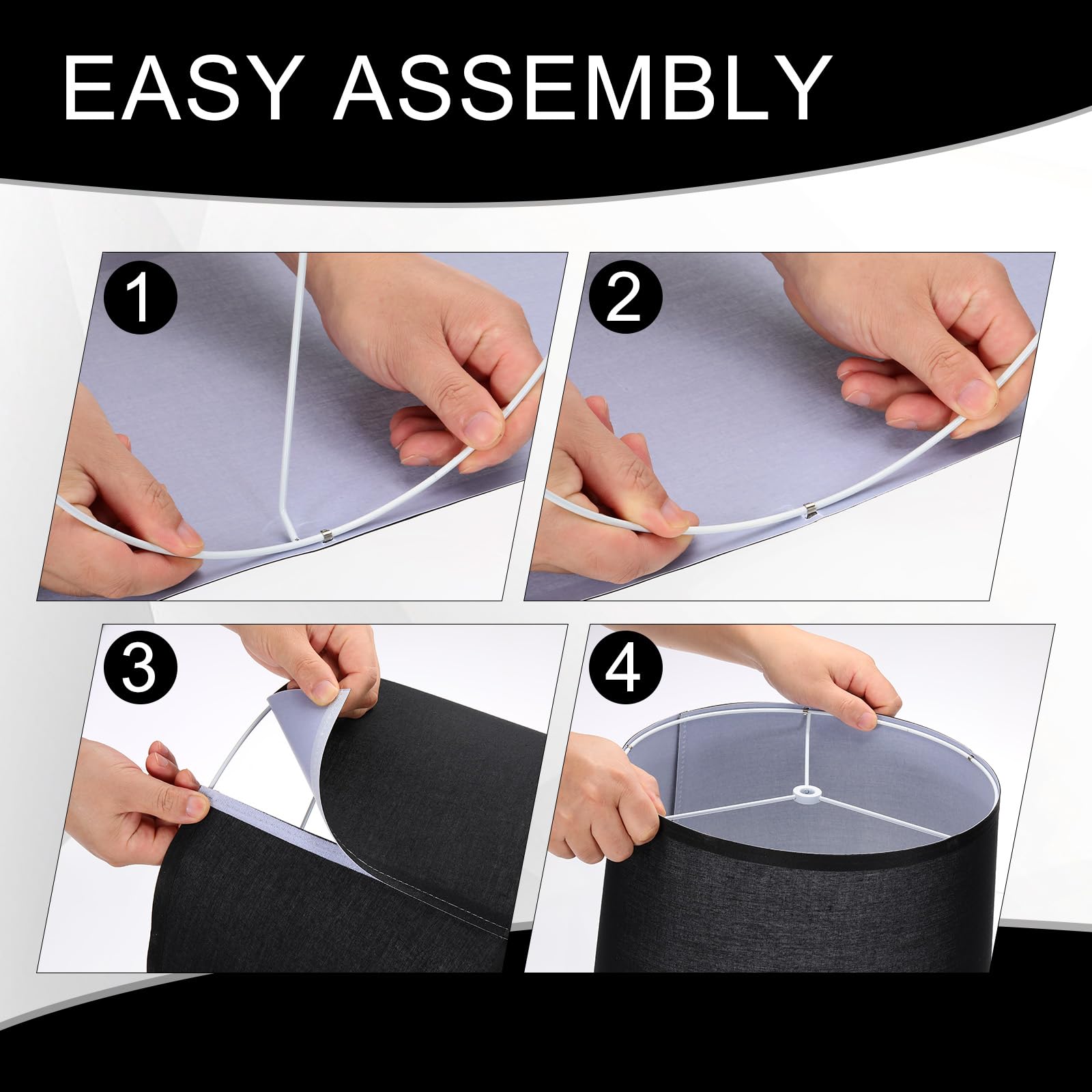 EASY ASSEMBLY

1

2

3

4