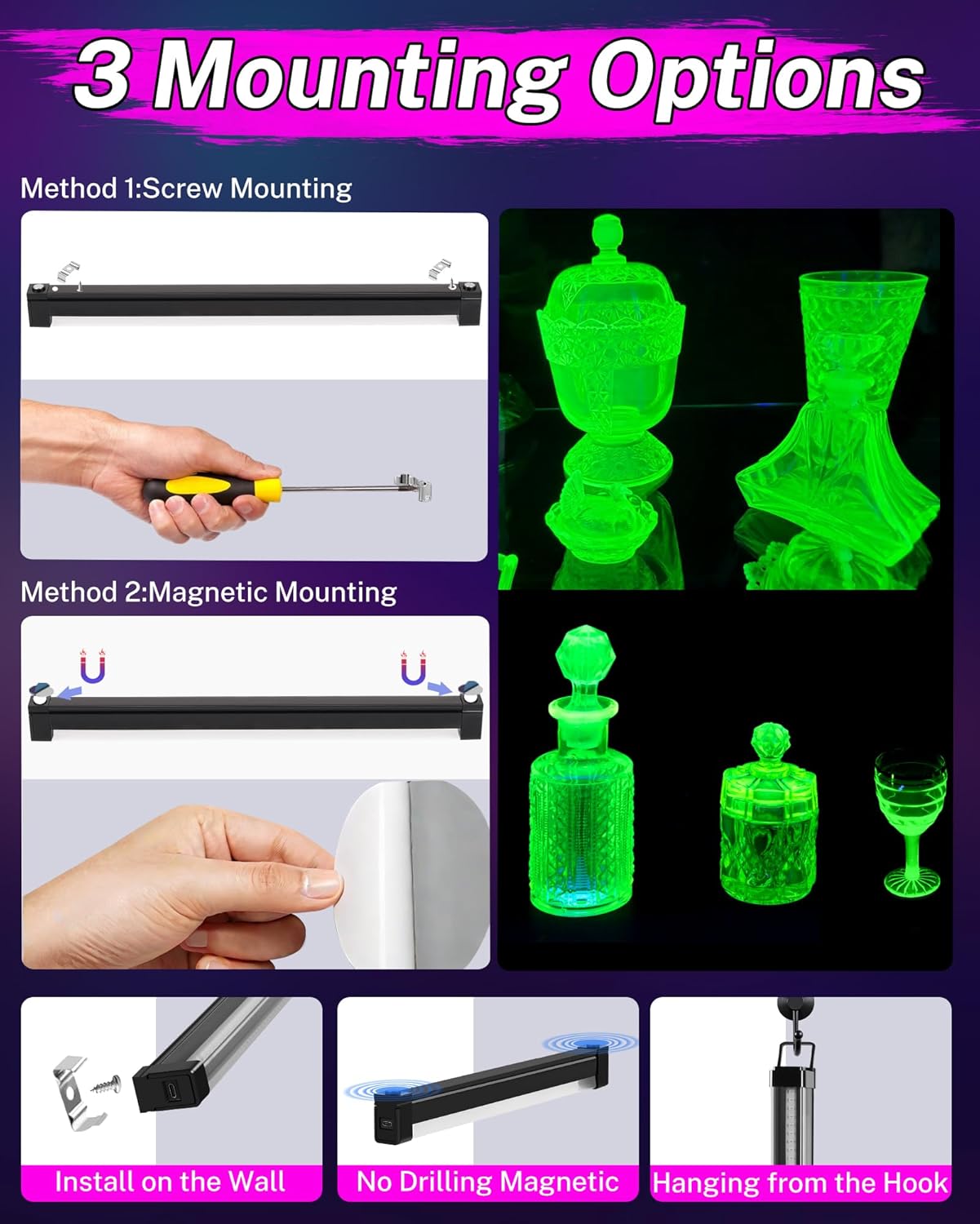 3 Mounting Options

Method 1:Screw Mounting

Method 2:Magnetic Mounting

Install on the Wall

No Drilling Magnetic

Hanging from the Hook