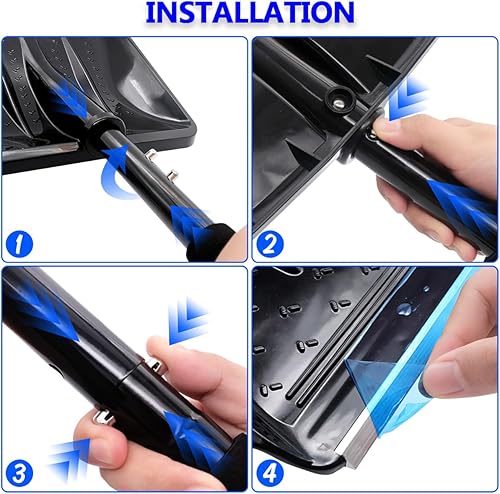 INSTALLATION

1

2

3

4