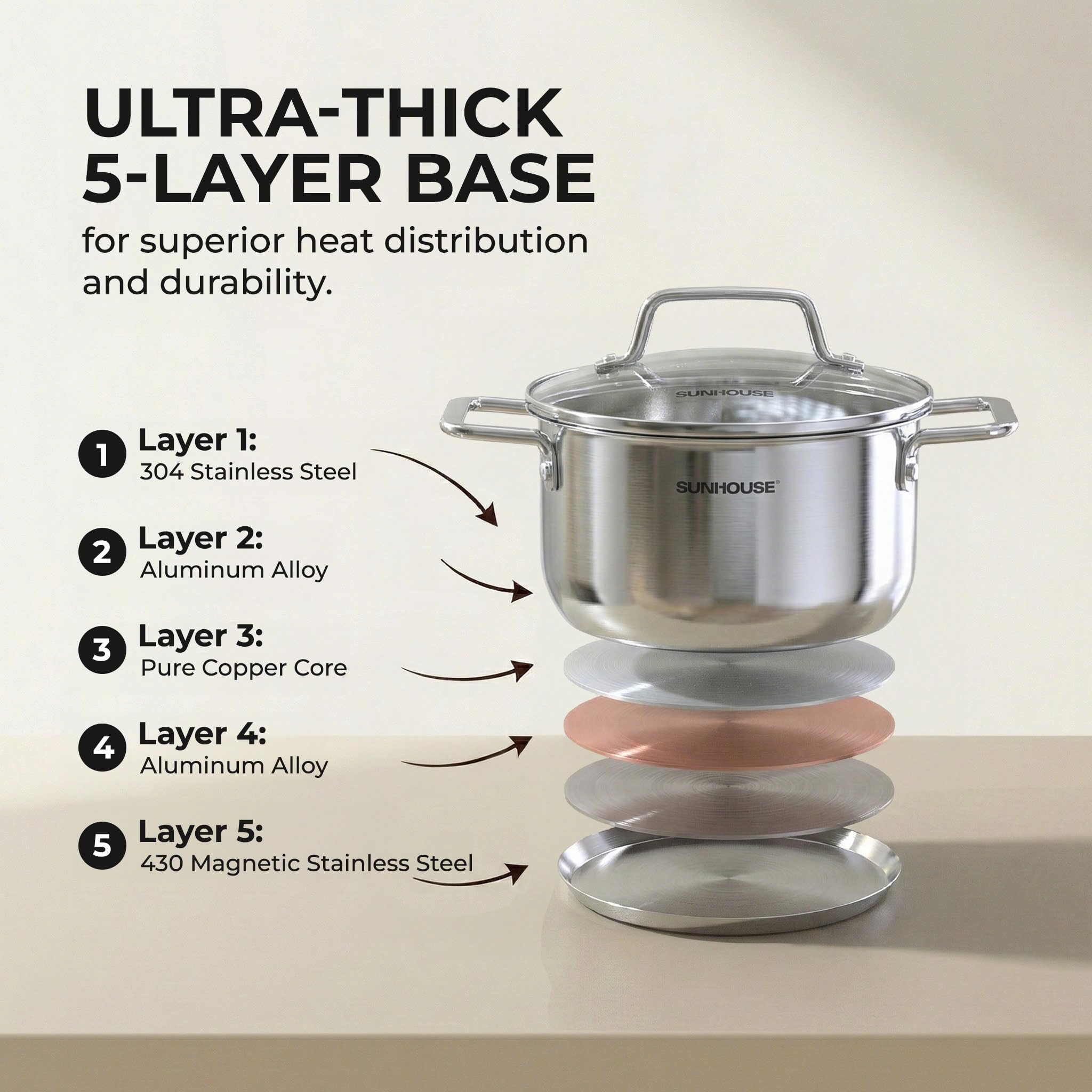 ULTRA-THICK 5-LAYER BASE

for superior heat distribution and durability.

SUNHOUSE

SUNHOUSE®

1 Layer 1:
304 Stainless Steel

2 Layer 2:
Aluminum Alloy

3 Layer 3:
Pure Copper Core

4 Layer 4:
Aluminum Alloy

5 Layer 5:
430 Magnetic Stainless Steel