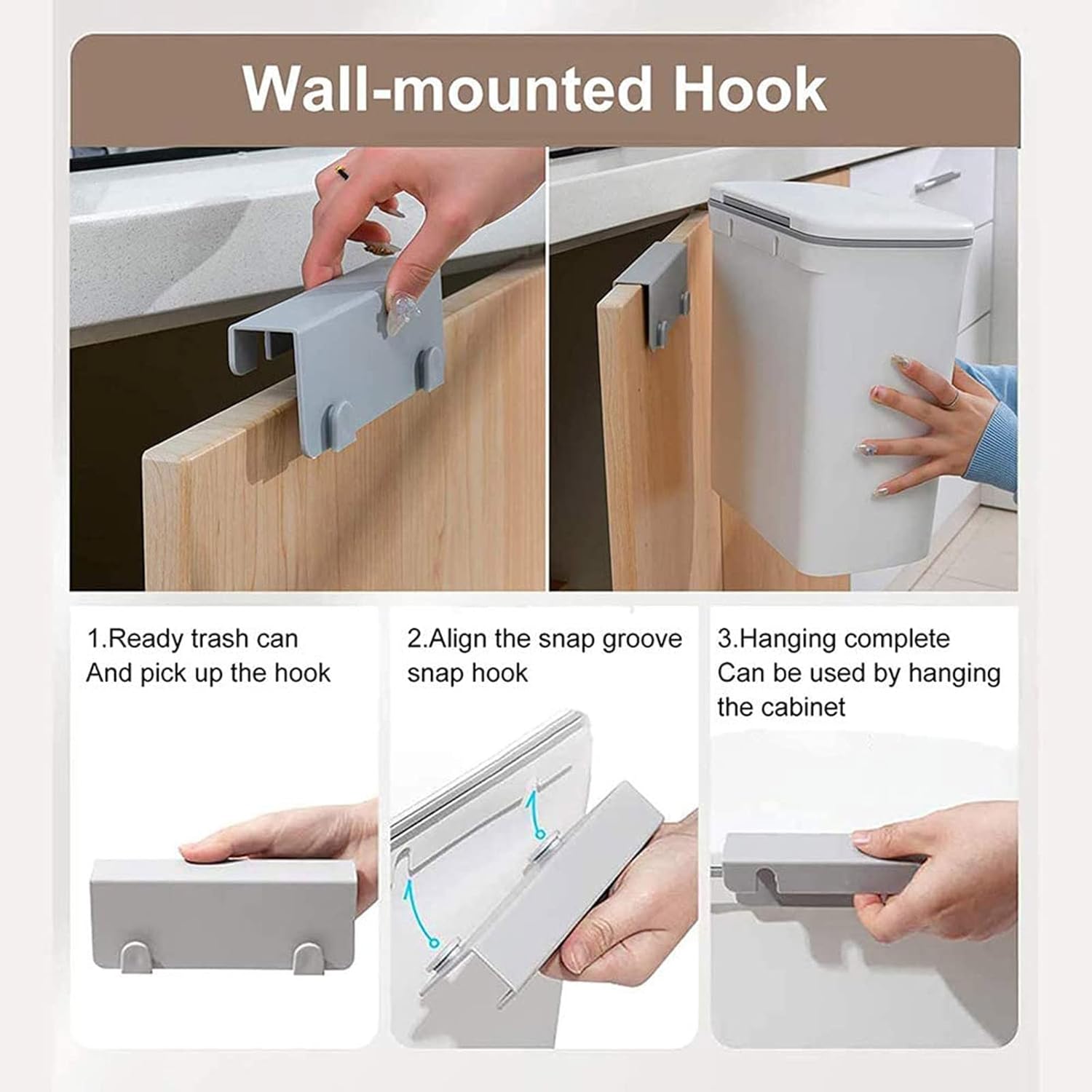 Wall-mounted Hook

1.Ready trash can
And pick up the hook

2.Align the snap groove
snap hook

3.Hanging complete
Can be used by hanging
the cabinet