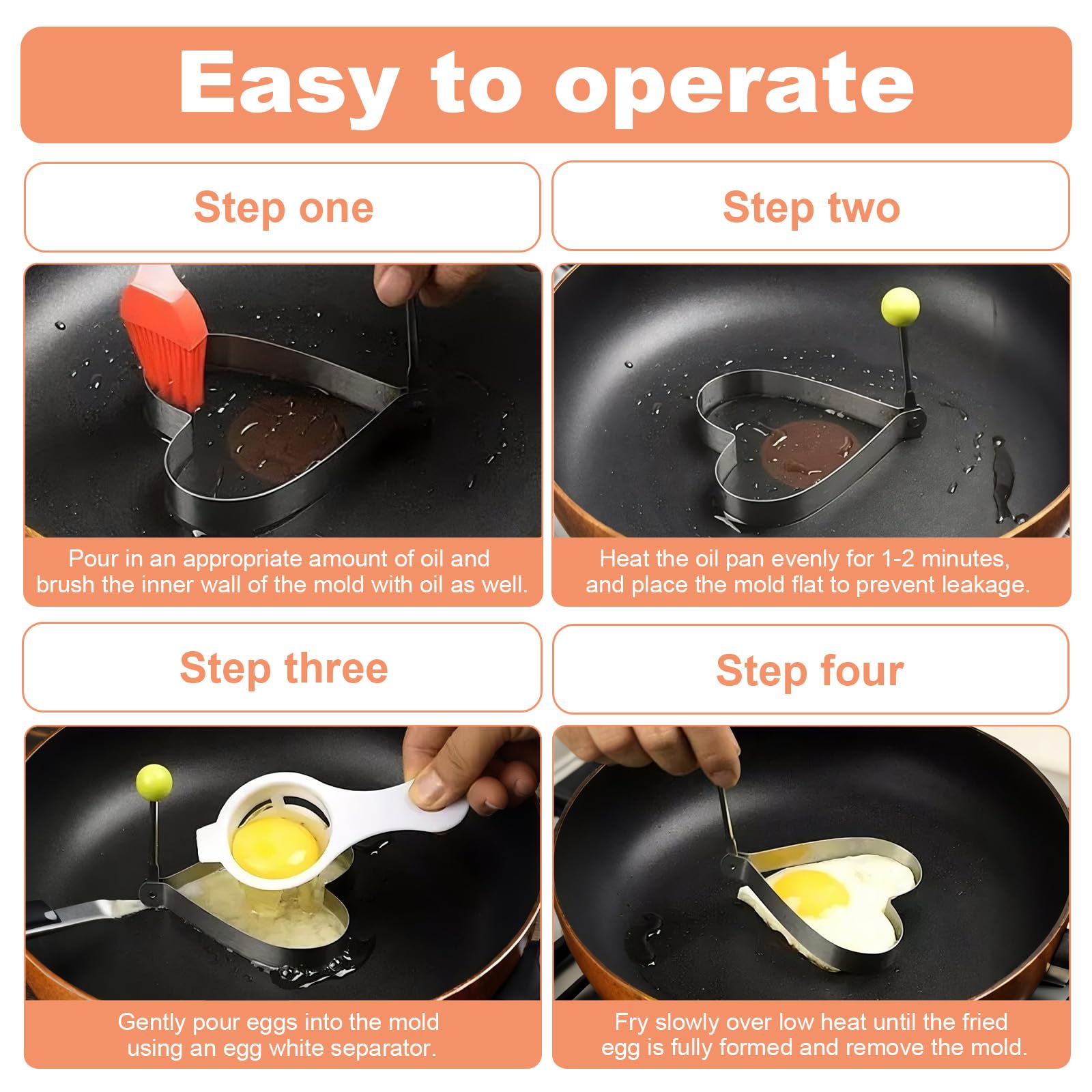 Easy to operate

Step one

Pour in an appropriate amount of oil and brush the inner wall of the mold with oil as well.

Step two

Heat the oil pan evenly for 1-2 minutes, and place the mold flat to prevent leakage.

Step three

Gently pour eggs into the mold using an egg white separator.

Step four

Fry slowly over low heat until the fried egg is fully formed and remove the mold.