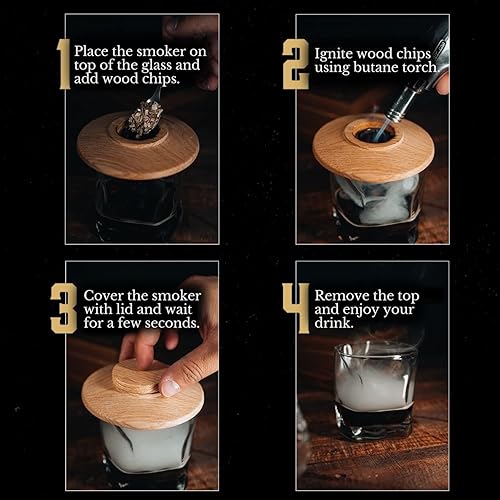 1 Place the smoker on top of the glass and add wood chips.

2 Ignite wood chips using butane torch.

3 Cover the smoker with lid and wait for a few seconds.

4 Remove the top and enjoy your drink.