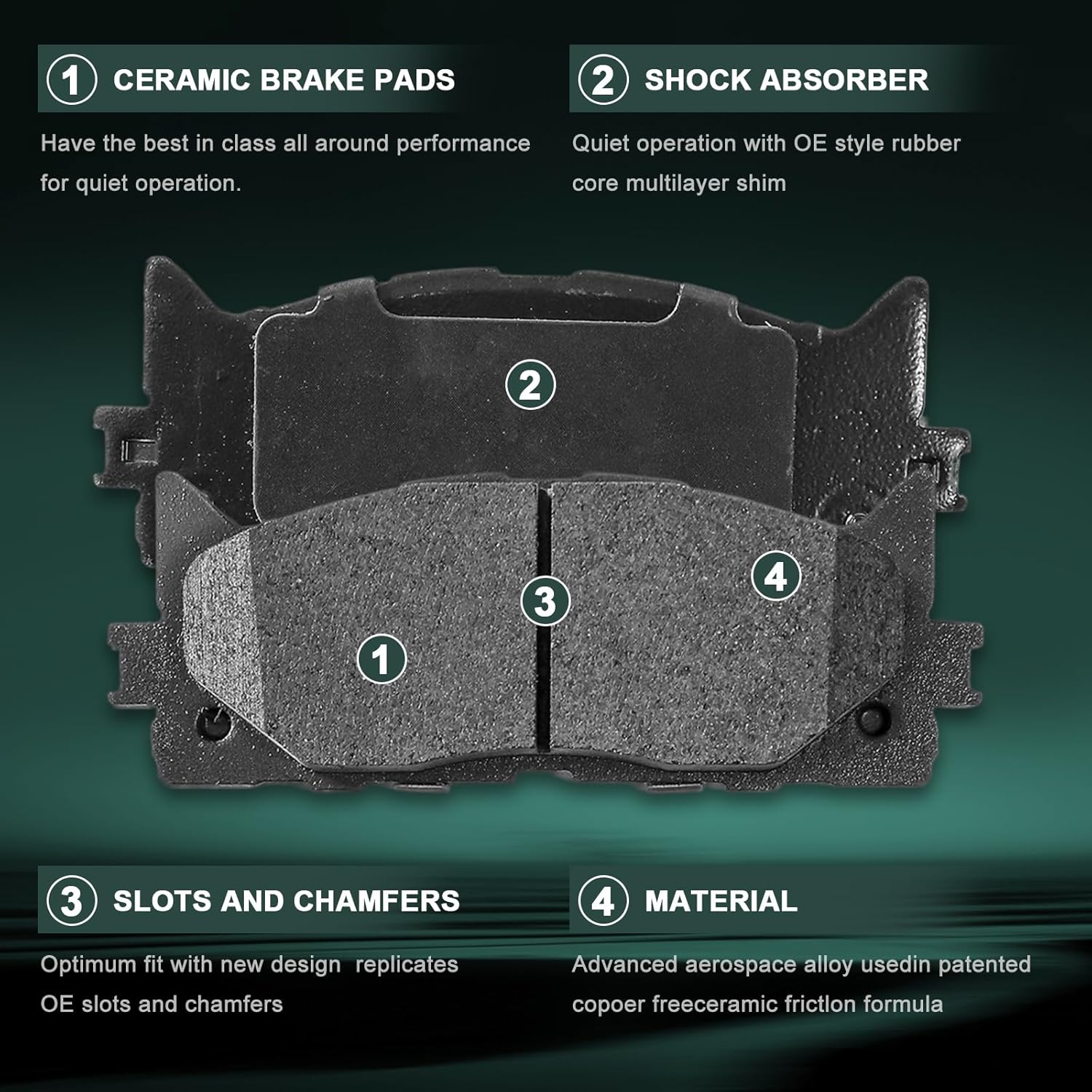 1 CERAMIC BRAKE PADS

Have the best in class all around performance for quiet operation.

2 SHOCK ABSORBER

Quiet operation with OE style rubber core multilayer shim

2

3

4

1

3 SLOTS AND CHAMFERS

Optimum fit with new design replicates OE slots and chamfers

4 MATERIAL

Advanced aerospace alloy usedin patented copoer freeceramic frictlon formula