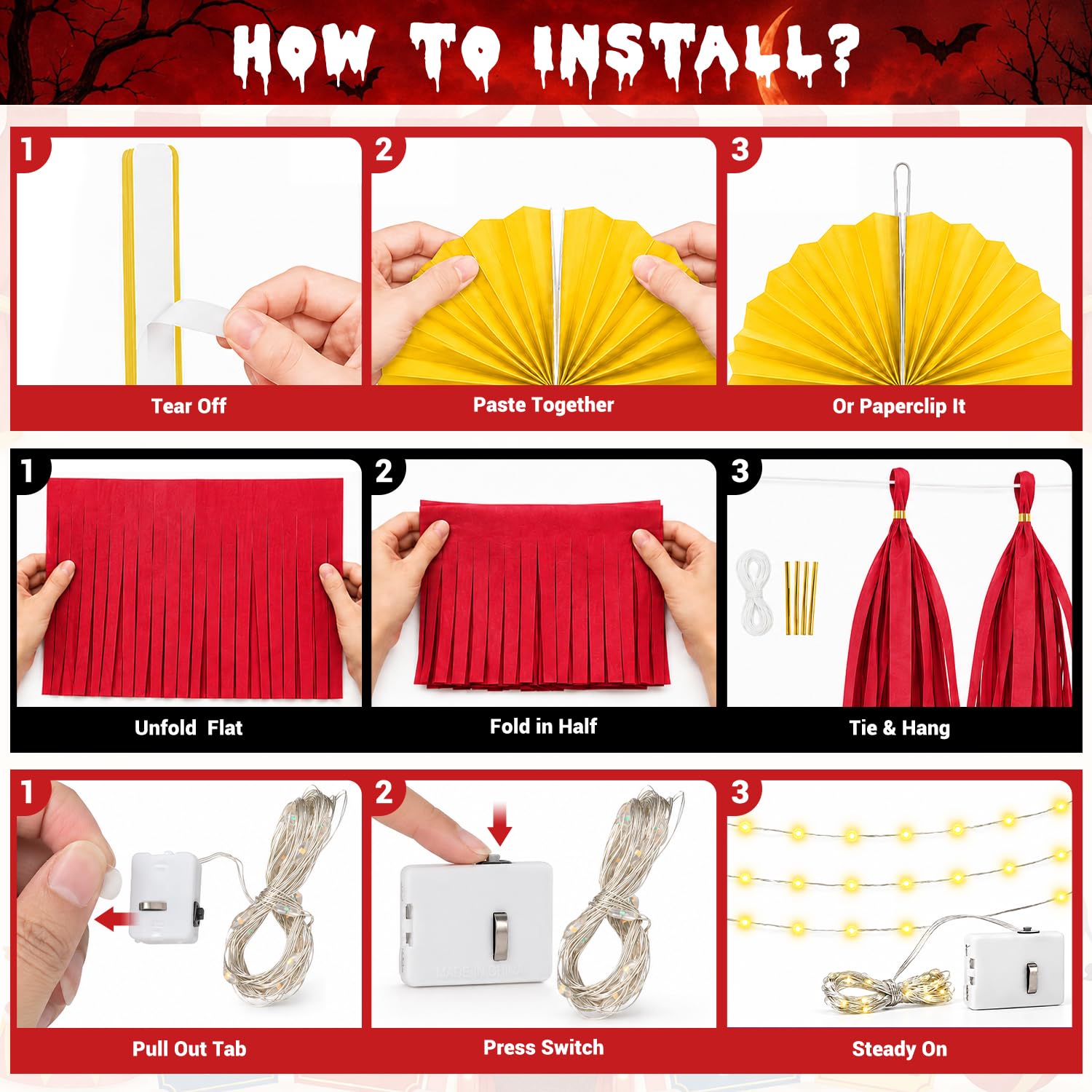 HOW TO INSTALL?

1
Tear Off

2
Paste Together

3
Or Paperclip It

1
Unfold Flat

2
Fold in Half

3
Tie & Hang

1
Pull Out Tab

2
MADE IN CHINA
Press Switch

3
Steady On