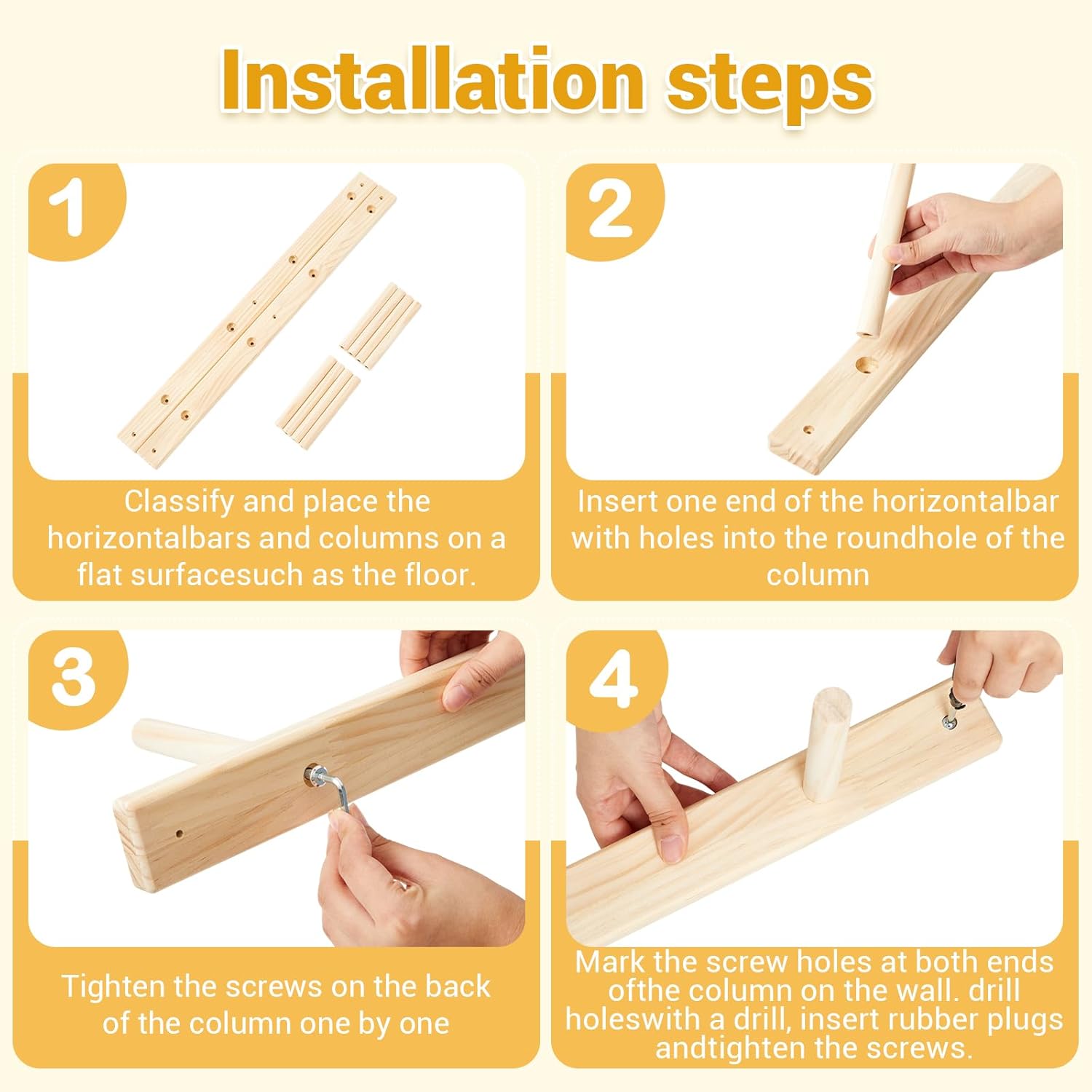 Installation steps

1

Classify and place the horizontalbars and columns on a flat surfacesuch as the floor.

2

Insert one end of the horizontalbar with holes into the roundhole of the column

3

Tighten the screws on the back of the column one by one

4

Mark the screw holes at both ends ofthe column on the wall. drill holeswith a drill, insert rubber plugs andtighten the screws.