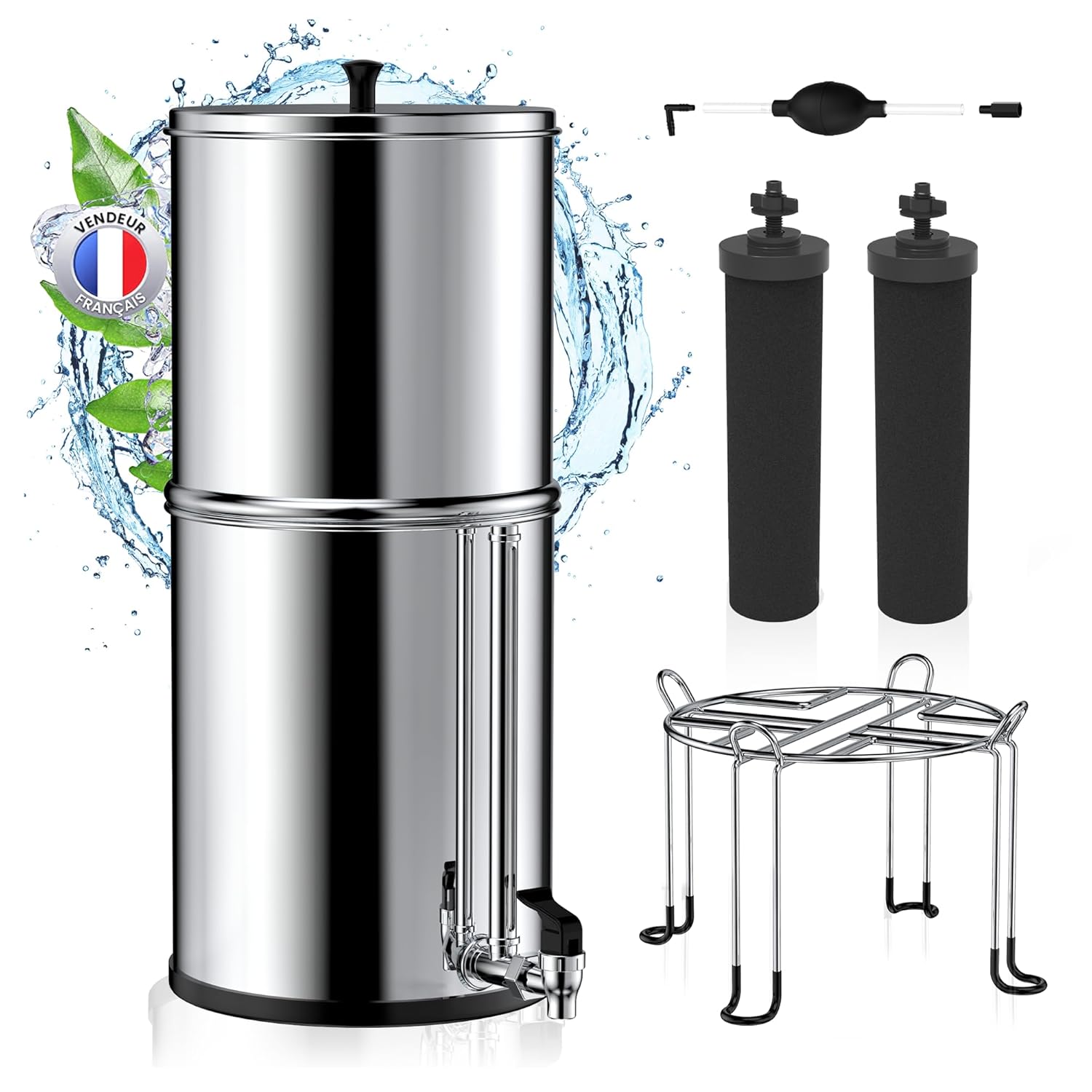 VENDEUR FRANÇAIS