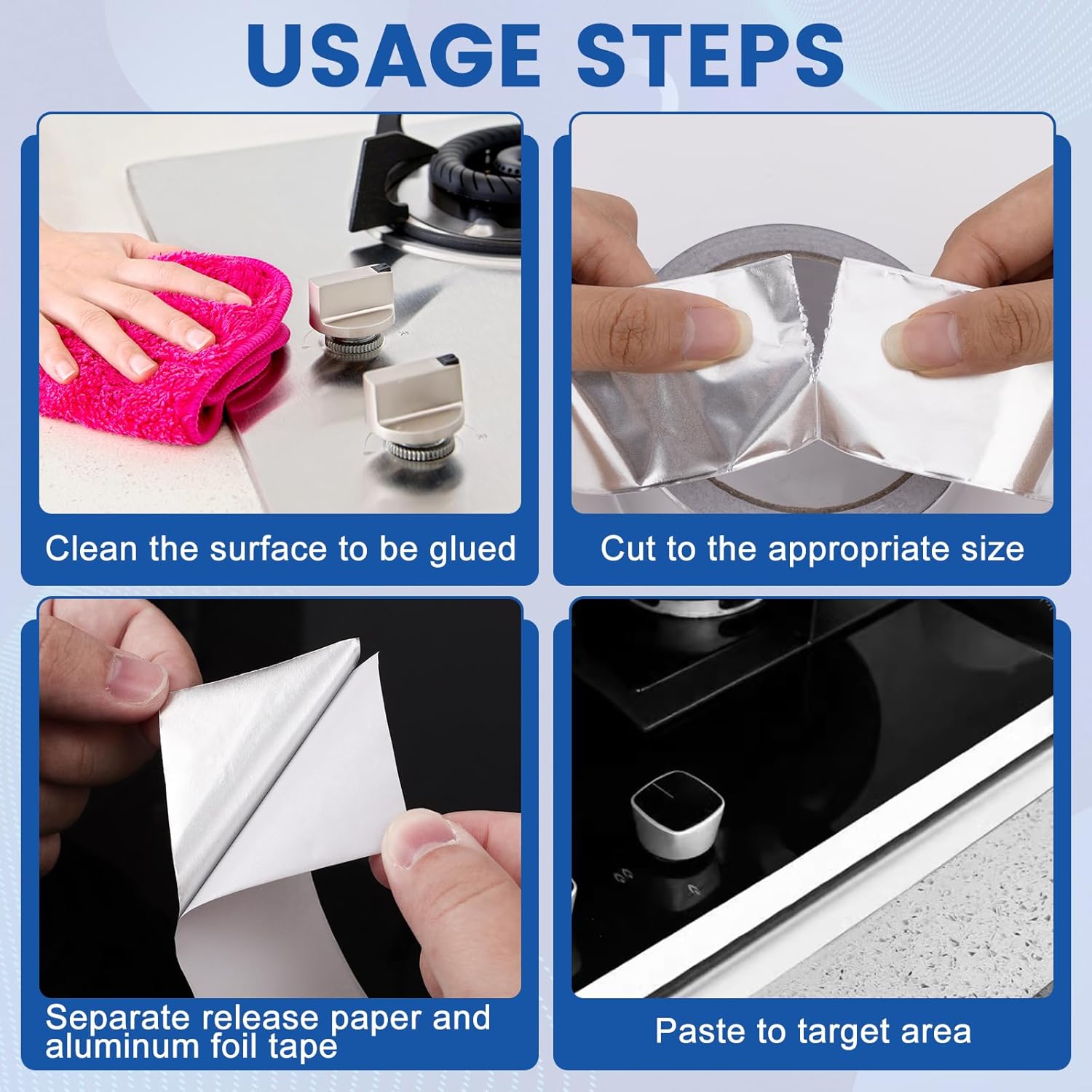 USAGE STEPS

Clean the surface to be glued

Cut to the appropriate size

Separate release paper and aluminum foil tape

Paste to target area